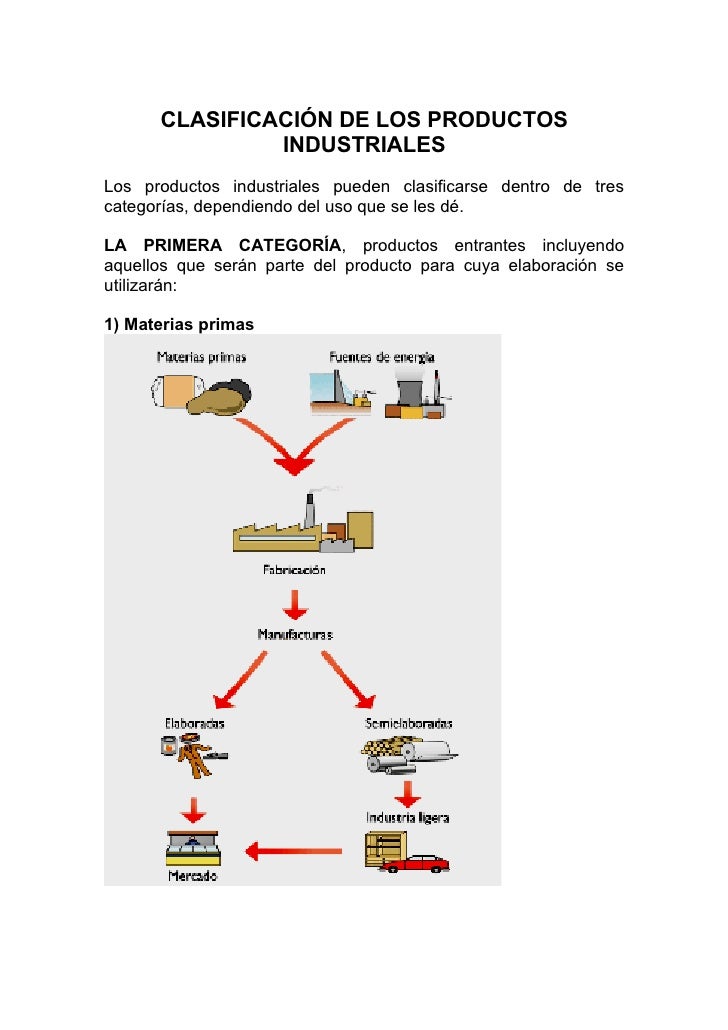 CLASIFICACIÓN DE LOS PRODUCTOS INDUSTRIALES

Los productos industriales pueden clasificarse dentro de tres categorías, dependiendo del uso que se les dé.

LA PRIMERA CATEGORÍA, productos entrantes incluyendo aquellos que serán parte del producto para cuya elaboración se utilizarán:

1) Materias primas

Materias primas

Fuentes de energía

Fabricación

Manufacturas

Elaboradas

Semielaboradas

Industria ligera

Mercado