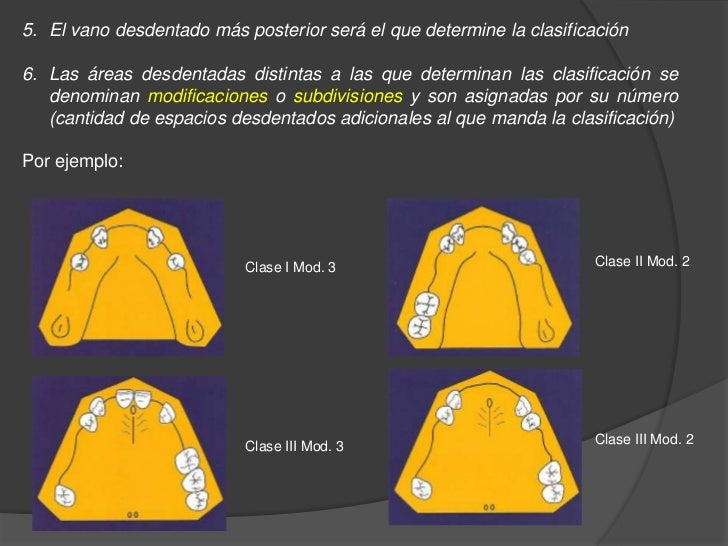 5. El vano desdentado más posterior será el que determine la clasificación

6. Las áreas desdentadas distintas a las que determinan las clasificación se denominan modificaciones o subdivisiones y son asignadas por su número (cantidad de espacios desdentados adicionales al que manda la clasificación)

Por ejemplo:

Clase I Mod. 3

Clase II Mod. 2

Clase III Mod. 3

Clase III Mod. 2