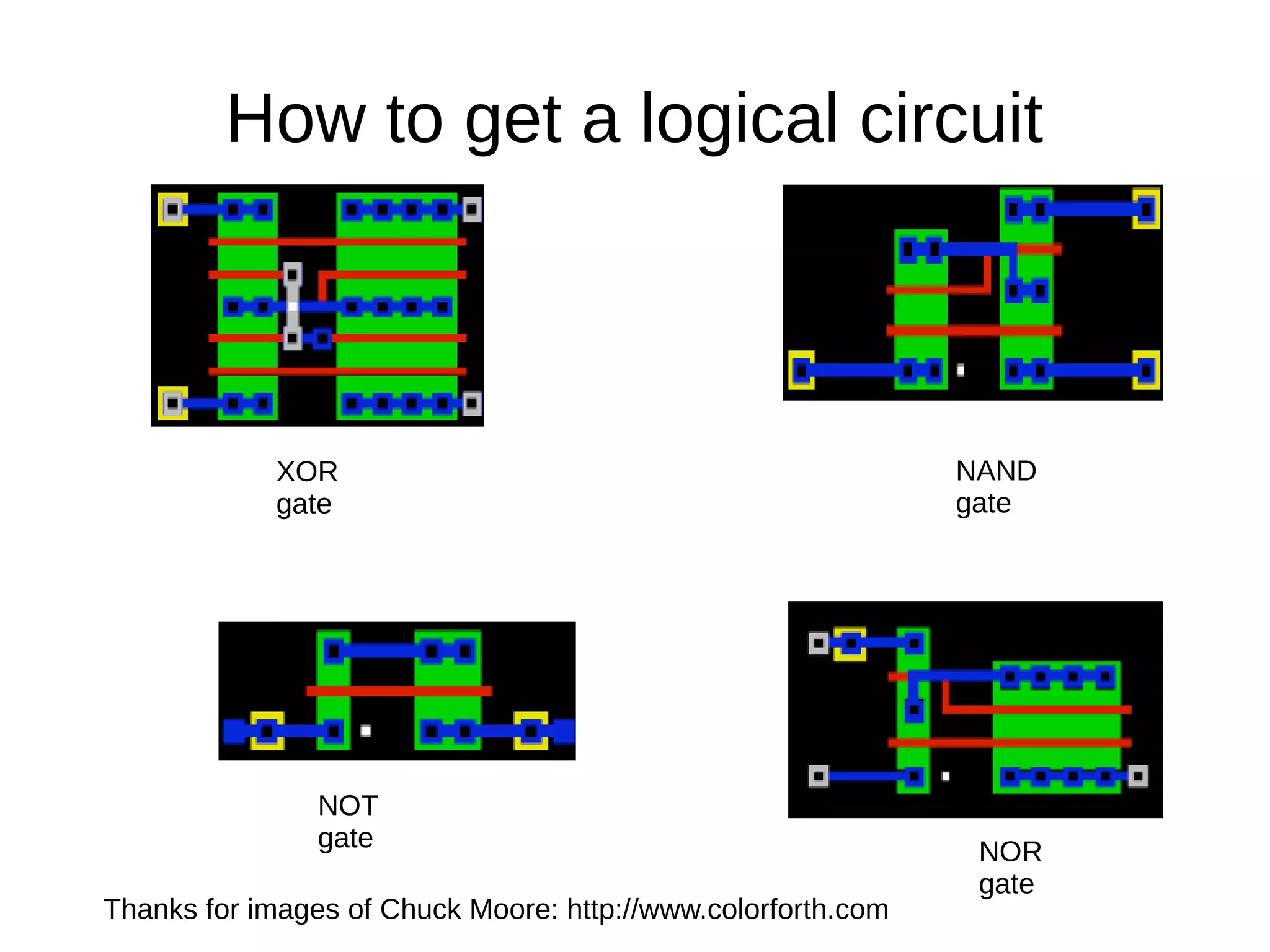 How to get a logical circuit

XOR
gate

NAND
gate

NOT
gate

NOR
gate

Thanks for images of Chuck Moore: http://www.colorforth.com