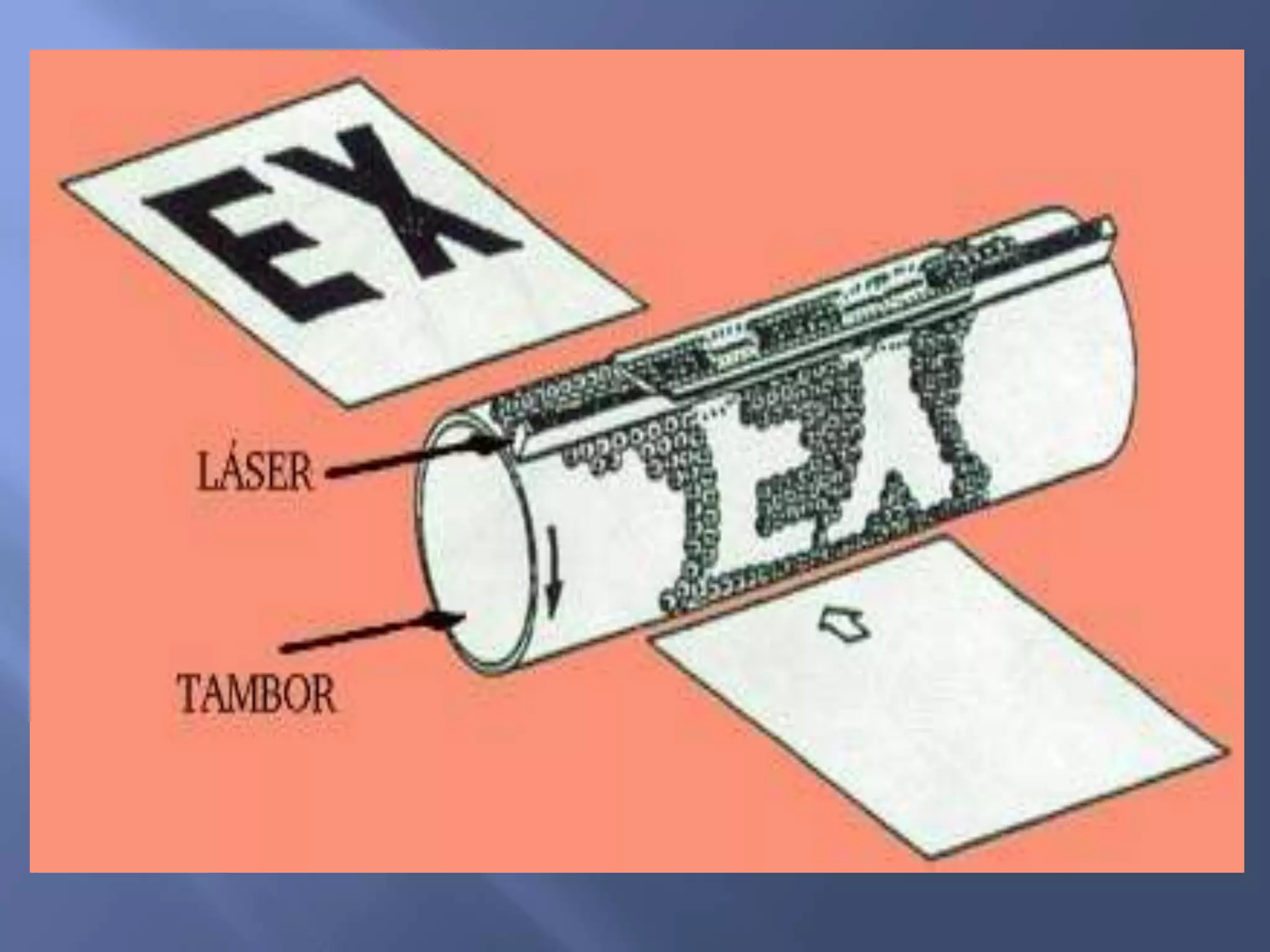 EX

EX

LÁSER

TAMBOR