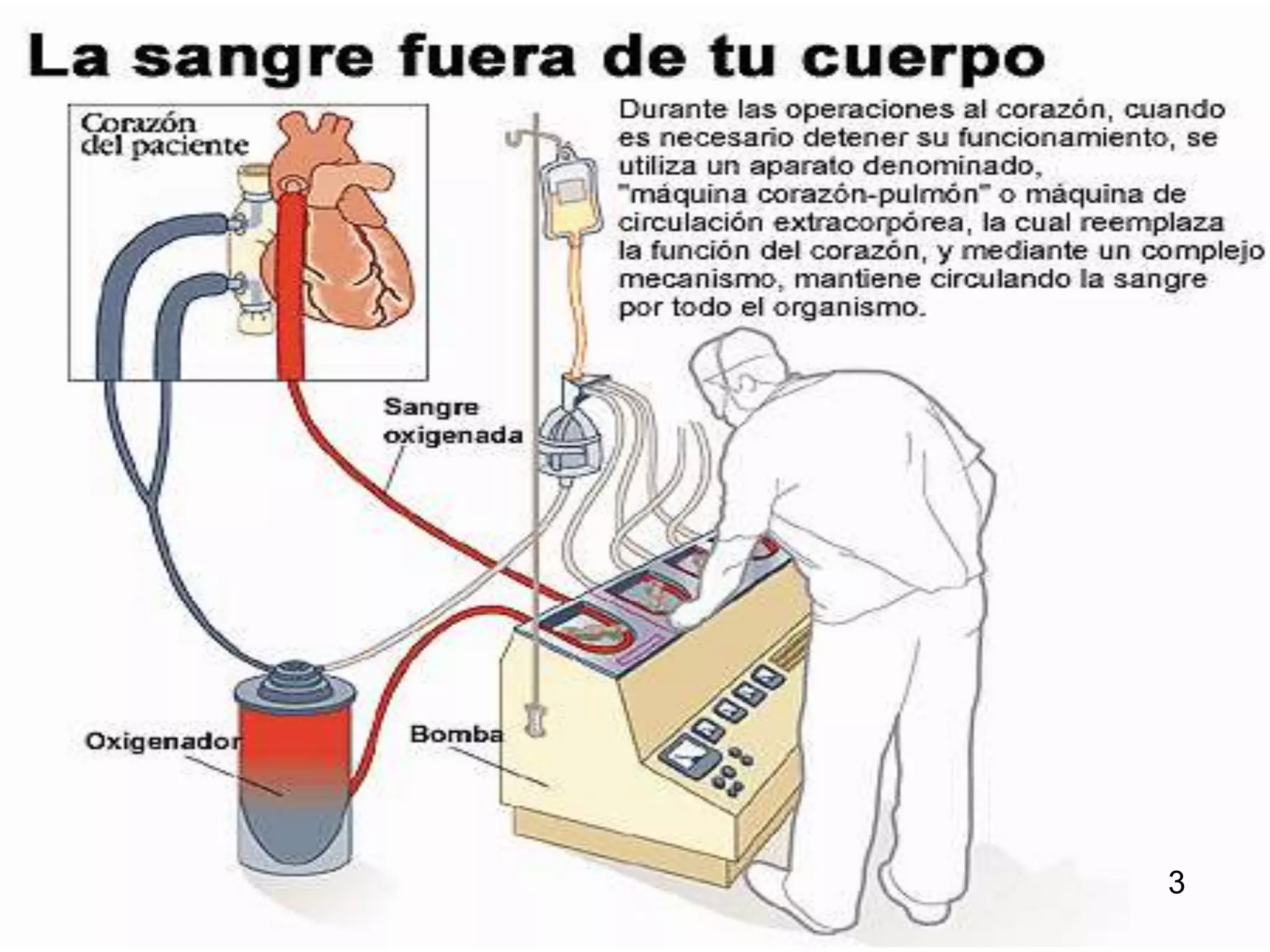 La sangre fuera de tu cuerpo

Corazón del paciente

Durante las operaciones al corazón, cuando es necesario detener su funcionamiento, se utiliza un aparato denominado, "máquina corazón-pulmón" o máquina de circulación extracorpórea, la cual reemplaza la función del corazón, y mediante un complejo mecanismo, mantiene circulando la sangre por todo el organismo.

Sangre oxigenada

Oxigenador

Bomba

3