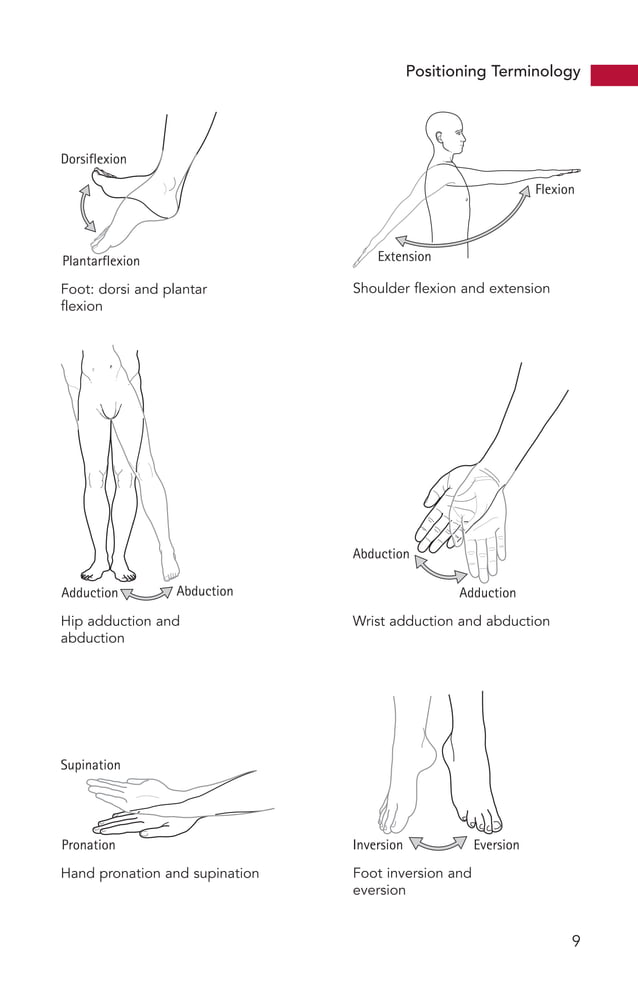 Positioning Terminology

Dorsiflexion

Plantarflexion

Foot: dorsi and plantar flexion

Flexion

Extension

Shoulder flexion and extension

Adduction Abduction

Hip adduction and abduction

Abduction

Adduction

Wrist adduction and abduction

Supination

Pronation

Hand pronation and supination

Inversion Eversion

Foot inversion and eversion

9