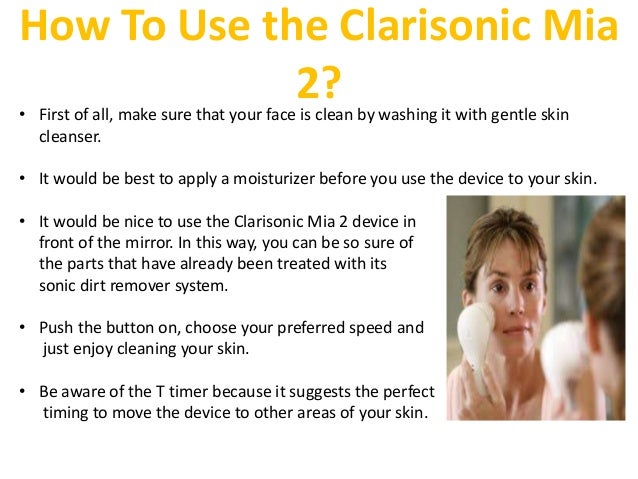 How To Use the Clarisonic Mia 2?

• First of all, make sure that your face is clean by washing it with gentle skin cleanser.

• It would be best to apply a moisturizer before you use the device to your skin.

• It would be nice to use the Clarisonic Mia 2 device in front of the mirror. In this way, you can be so sure of the parts that have already been treated with its sonic dirt remover system.

• Push the button on, choose your preferred speed and just enjoy cleaning your skin.

• Be aware of the T timer because it suggests the perfect timing to move the device to other areas of your skin.