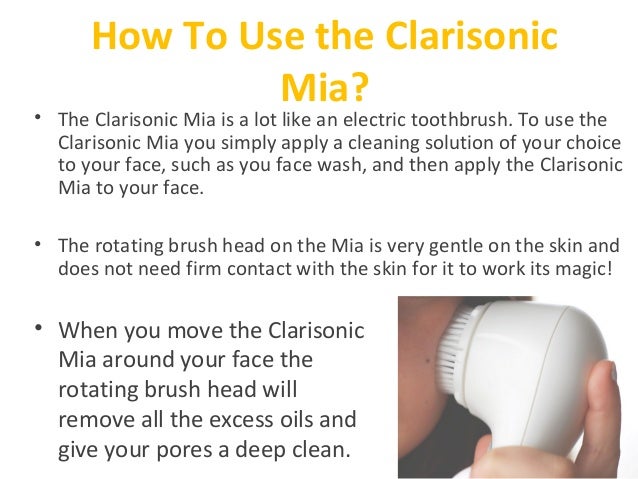 How To Use the Clarisonic Mia?

• The Clarisonic Mia is a lot like an electric toothbrush. To use the Clarisonic Mia you simply apply a cleaning solution of your choice to your face, such as you face wash, and then apply the Clarisonic Mia to your face.

• The rotating brush head on the Mia is very gentle on the skin and does not need firm contact with the skin for it to work its magic!

• When you move the Clarisonic Mia around your face the rotating brush head will remove all the excess oils and give your pores a deep clean.