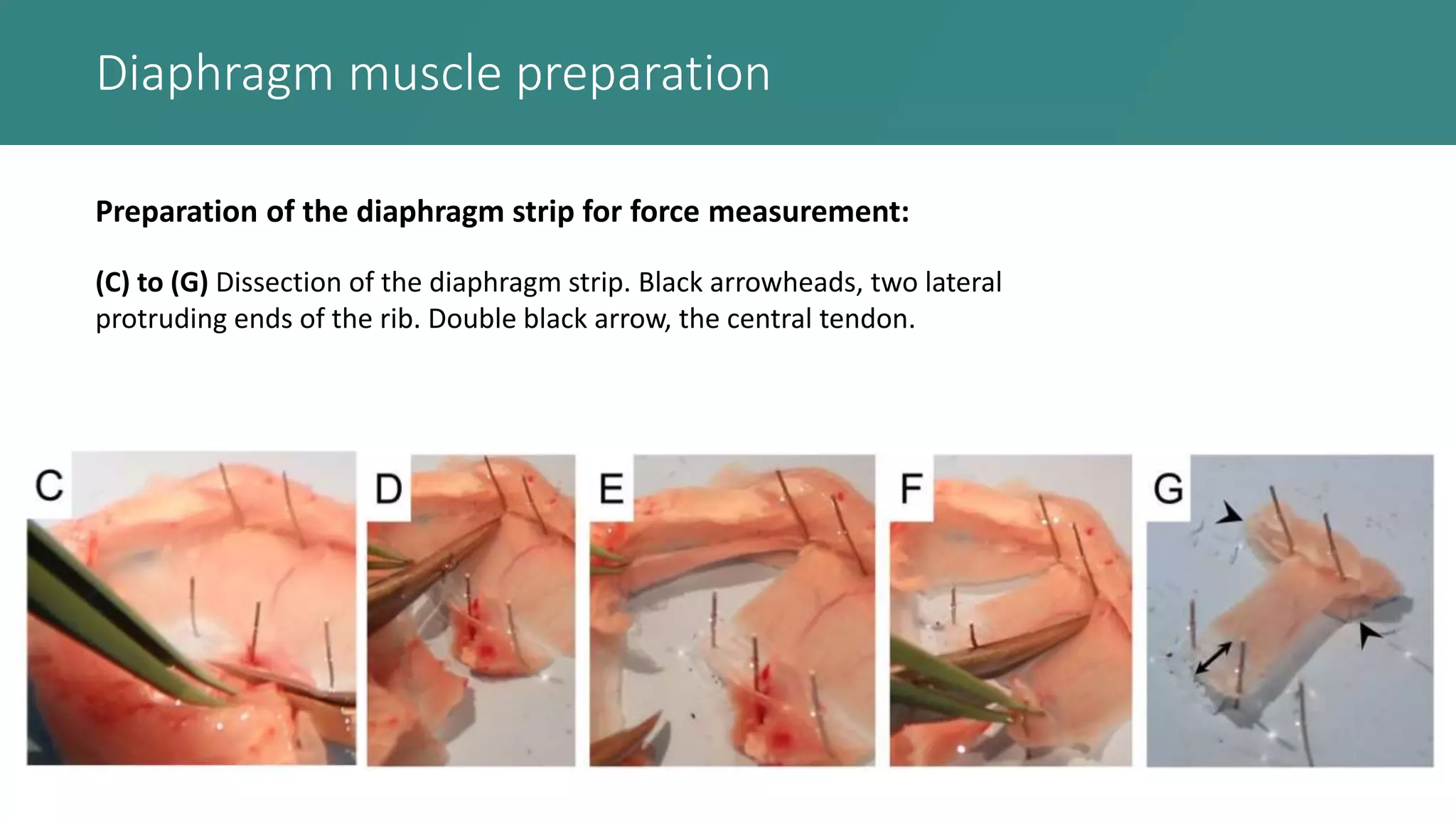 Diaphragm muscle preparation

Preparation of the diaphragm strip for force measurement:

(C) to (G) Dissection of the diaphragm strip. Black arrowheads, two lateral protruding ends of the rib. Double black arrow, the central tendon.

C

D

E

F

G