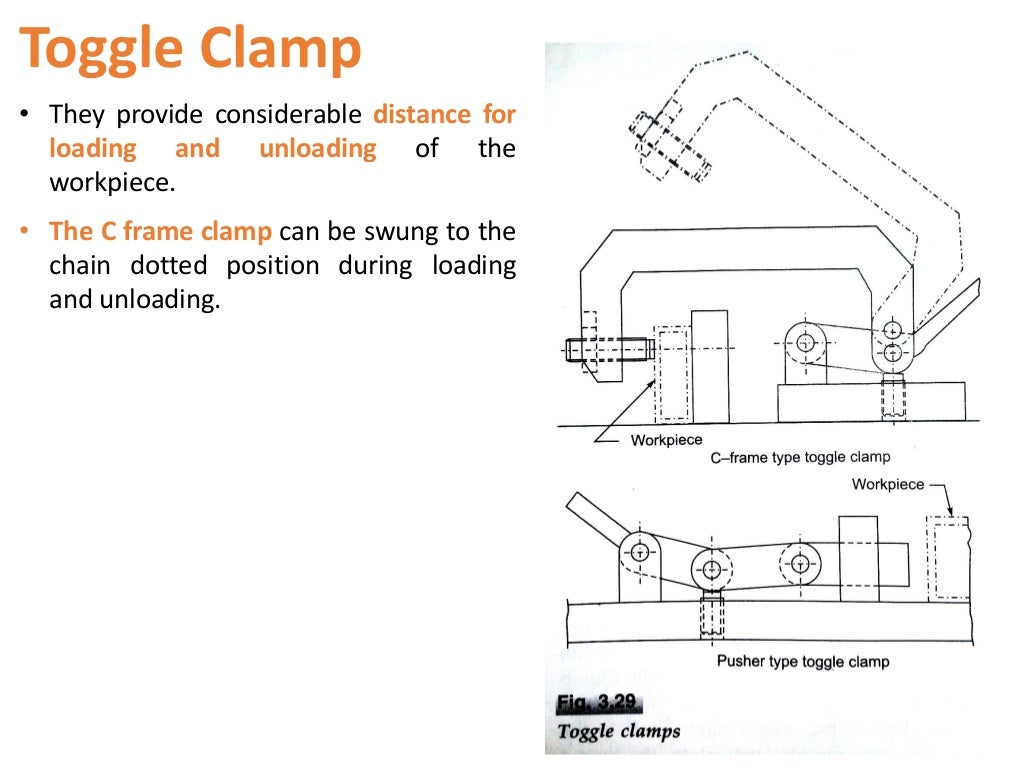 Toggle Clamp

• They provide considerable distance for loading and unloading of the workpiece.

• The C frame clamp can be swung to the chain dotted position during loading and unloading.

Workpiece

C–frame type toggle clamp

Workpiece

Pusher type toggle clamp

Fig. 3.29

Toggle clamps