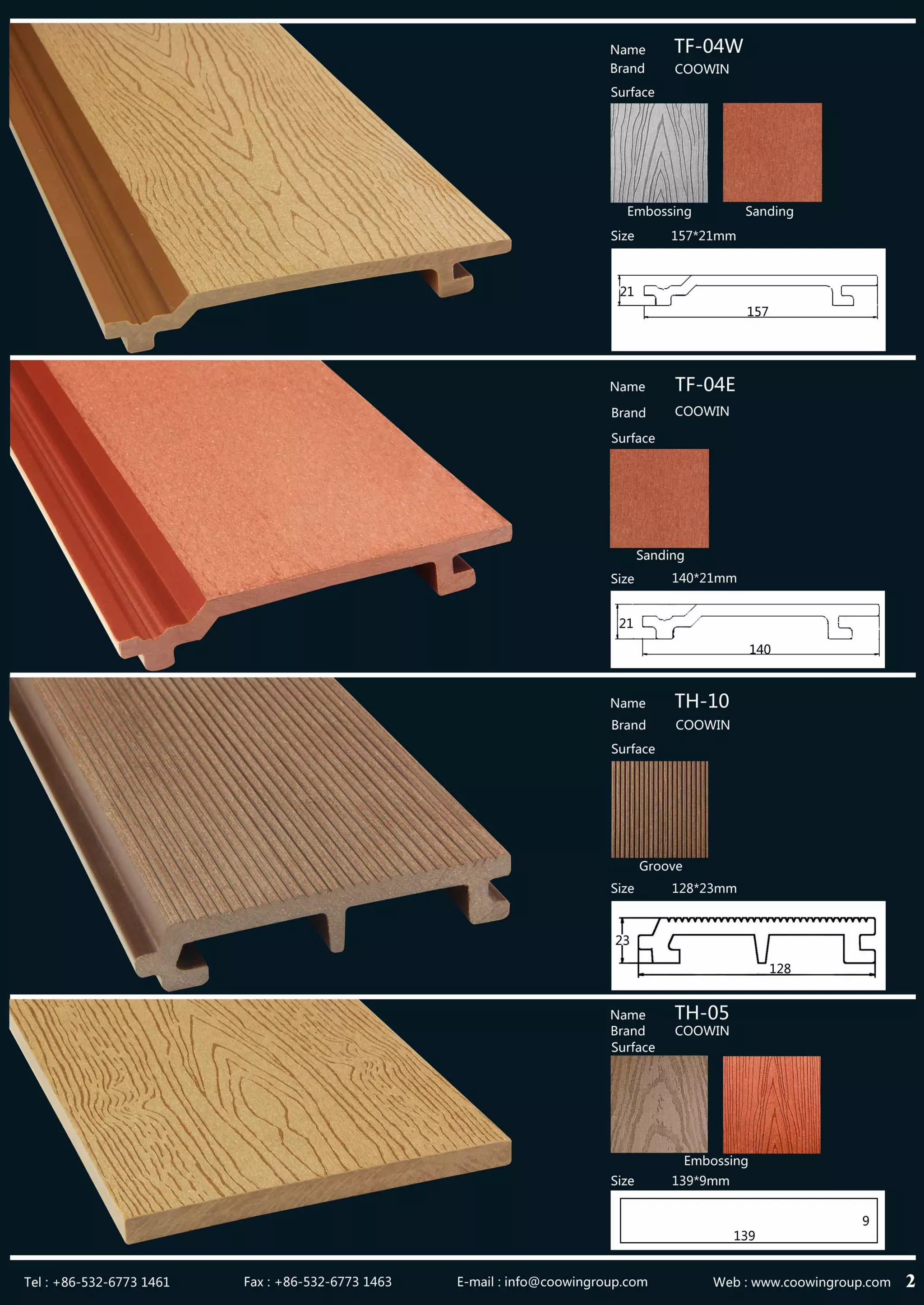 Name TF-04W
Brand COOWIN
Surface

Embossing Sanding

Size 157*21mm

21
157

Name TF-04E
Brand COOWIN
Surface

Sanding

Size 140*21mm

21
140

Name TH-10
Brand COOWIN
Surface

Groove

Size 128*23mm

23
128

Name TH-05
Brand COOWIN
Surface

Embossing

Size 139*9mm

9
139

Tel : +86-532-6773 1461 Fax : +86-532-6773 1463 E-mail : info@coowingroup.com Web : www.coowingroup.com 2