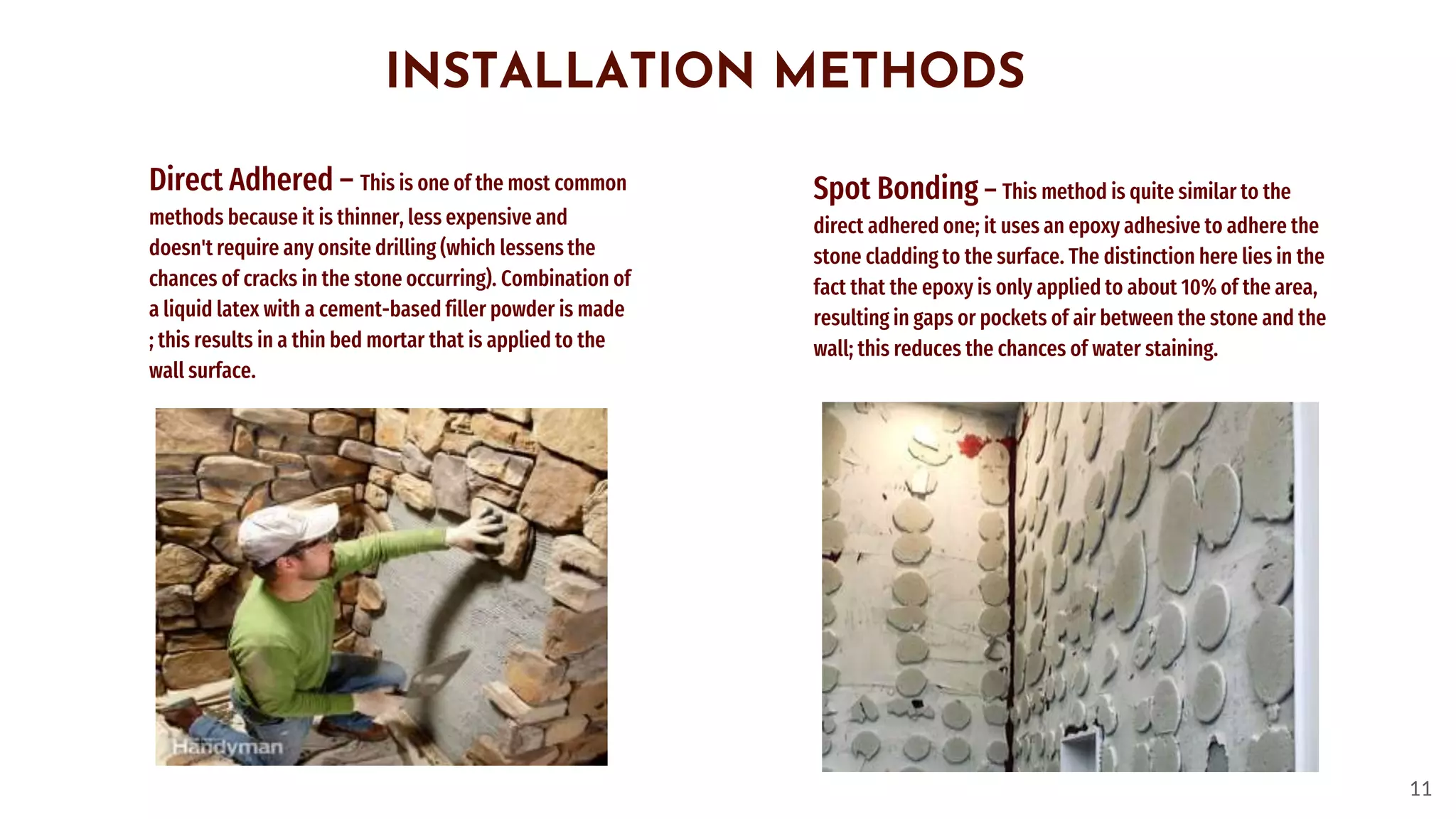 INSTALLATION METHODS

Direct Adhered – This is one of the most common methods because it is thinner, less expensive and doesn't require any onsite drilling (which lessens the chances of cracks in the stone occurring). Combination of a liquid latex with a cement-based filler powder is made ; this results in a thin bed mortar that is applied to the wall surface.

Handyman

Spot Bonding – This method is quite similar to the direct adhered one; it uses an epoxy adhesive to adhere the stone cladding to the surface. The distinction here lies in the fact that the epoxy is only applied to about 10% of the area, resulting in gaps or pockets of air between the stone and the wall; this reduces the chances of water staining.

11