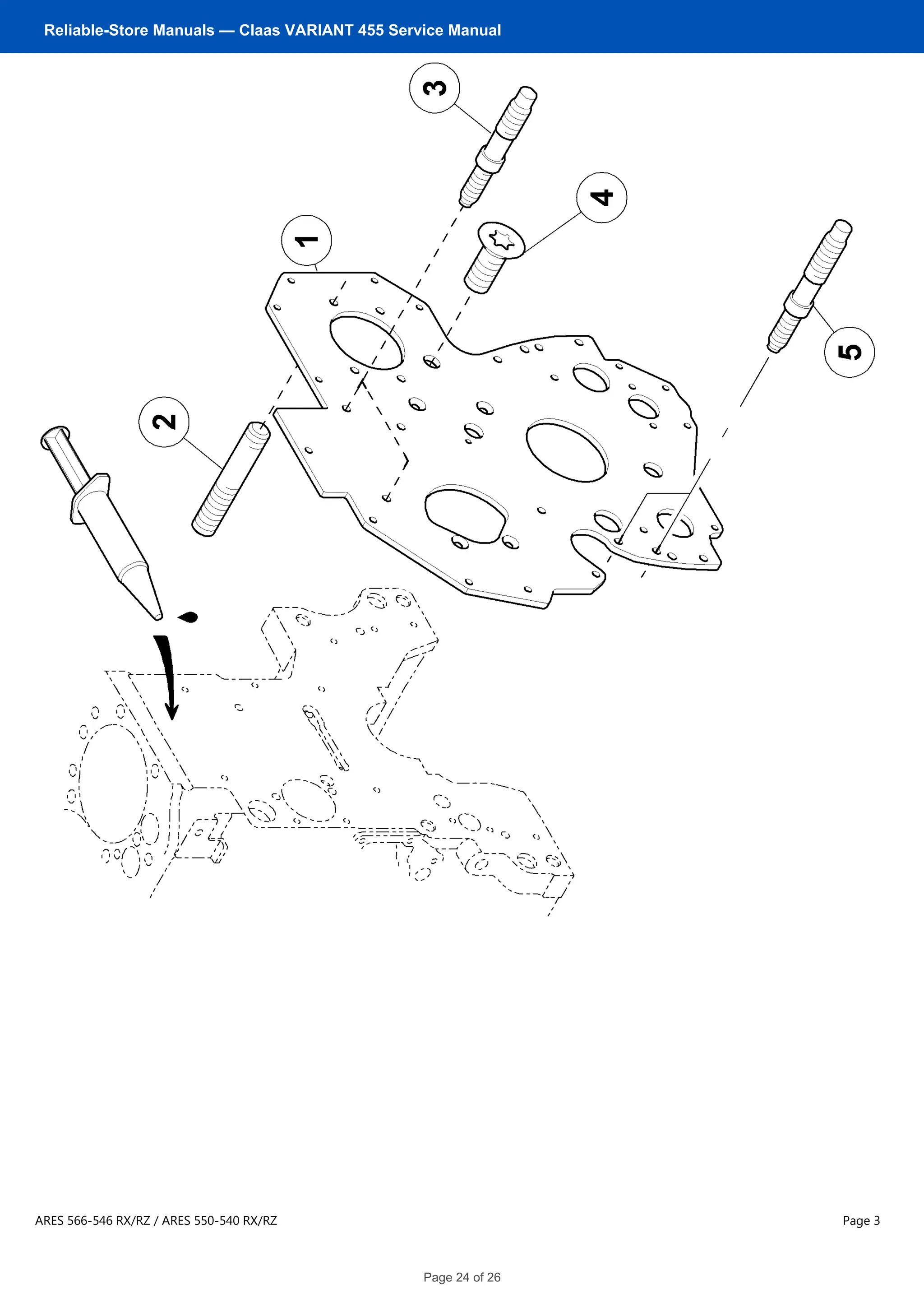 Reliable-Store Manuals — Claas VARIANT 455 Service Manual

3

4

1

5

2

ARES 566-546 RX/RZ / ARES 550-540 RX/RZ

Page 3

Page 24 of 26