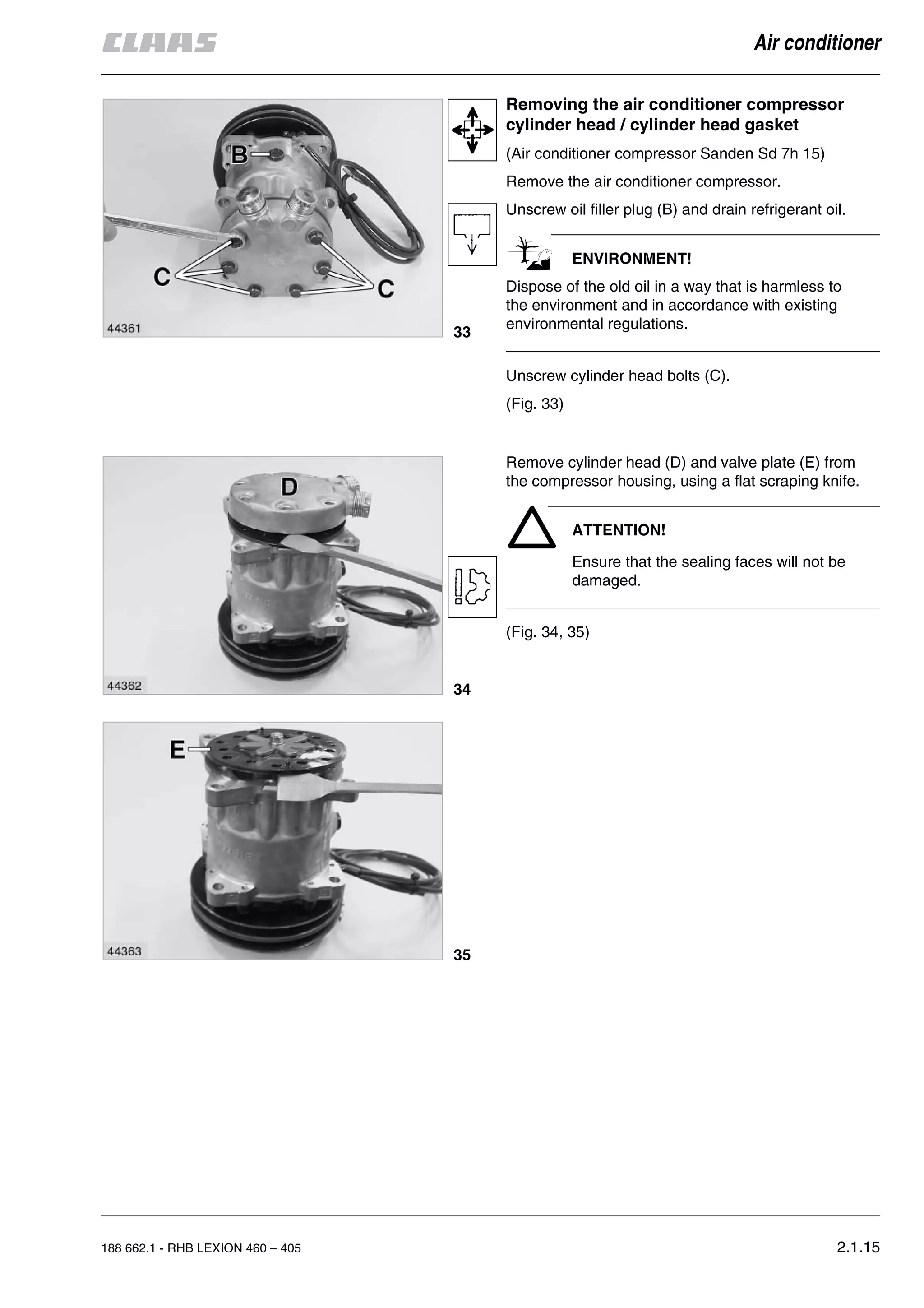 CLAAS

Air conditioner

B

C

C

44361

33

Removing the air conditioner compressor cylinder head / cylinder head gasket

(Air conditioner compressor Sanden Sd 7h 15)

Remove the air conditioner compressor.

Unscrew oil filler plug (B) and drain refrigerant oil.

ENVIRONMENT!

Dispose of the old oil in a way that is harmless to the environment and in accordance with existing environmental regulations.

Unscrew cylinder head bolts (C).

(Fig. 33)

D

44362

34

Remove cylinder head (D) and valve plate (E) from the compressor housing, using a flat scraping knife.

ATTENTION!

Ensure that the sealing faces will not be damaged.

(Fig. 34, 35)

E

44363

35

188 662.1 - RHB LEXION 460 – 405

2.1.15