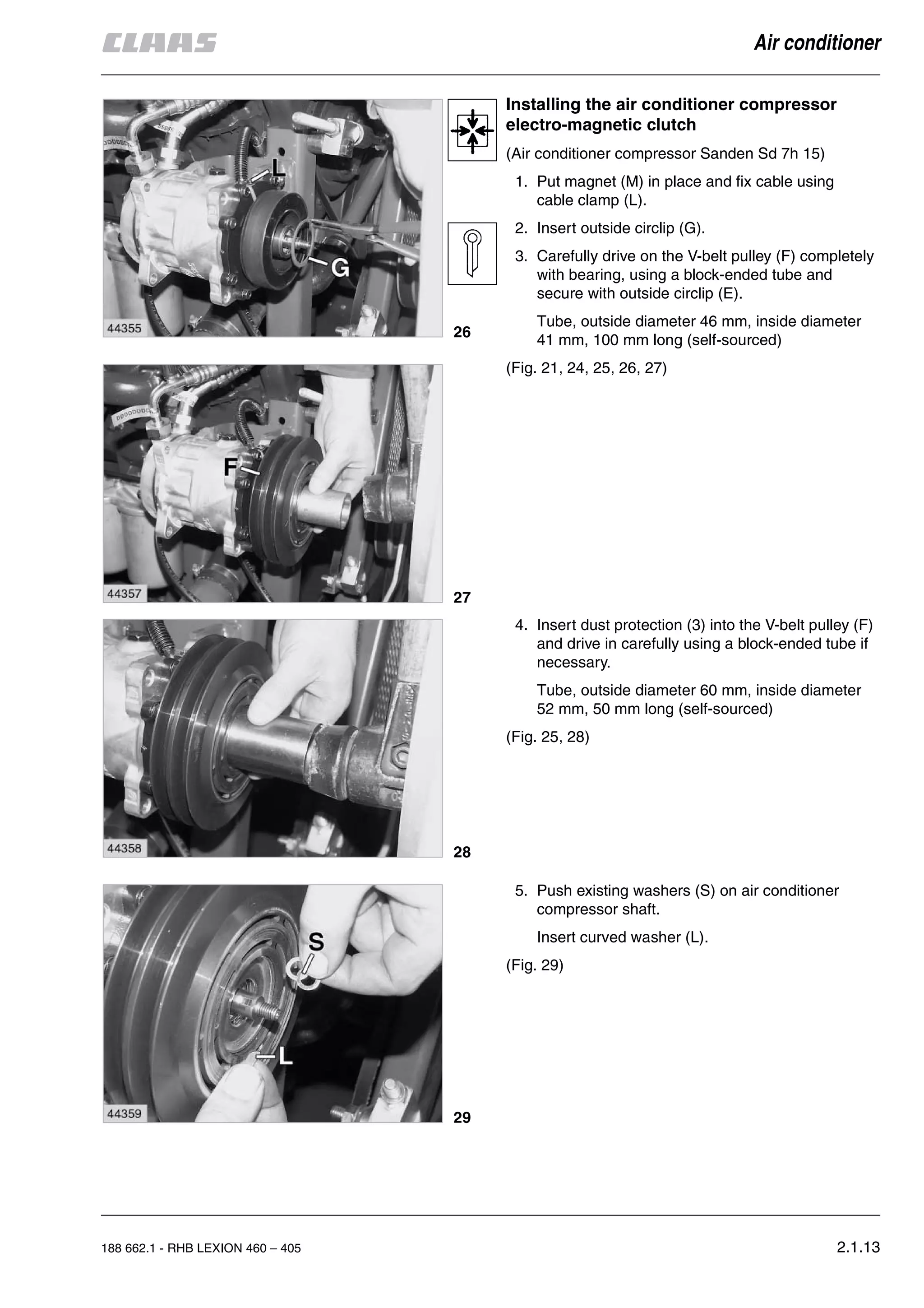 CLAAS

Air conditioner

L

G

44355

26

F

44357

27

44358

28

S

L

44359

29

Installing the air conditioner compressor electro-magnetic clutch

(Air conditioner compressor Sanden Sd 7h 15)

1. Put magnet (M) in place and fix cable using cable clamp (L).

2. Insert outside circlip (G).

3. Carefully drive on the V-belt pulley (F) completely with bearing, using a block-ended tube and secure with outside circlip (E).

Tube, outside diameter 46 mm, inside diameter 41 mm, 100 mm long (self-sourced)

(Fig. 21, 24, 25, 26, 27)

4. Insert dust protection (3) into the V-belt pulley (F) and drive in carefully using a block-ended tube if necessary.

Tube, outside diameter 60 mm, inside diameter 52 mm, 50 mm long (self-sourced)

(Fig. 25, 28)

5. Push existing washers (S) on air conditioner compressor shaft.

Insert curved washer (L).

(Fig. 29)

188 662.1 - RHB LEXION 460 – 405

2.1.13