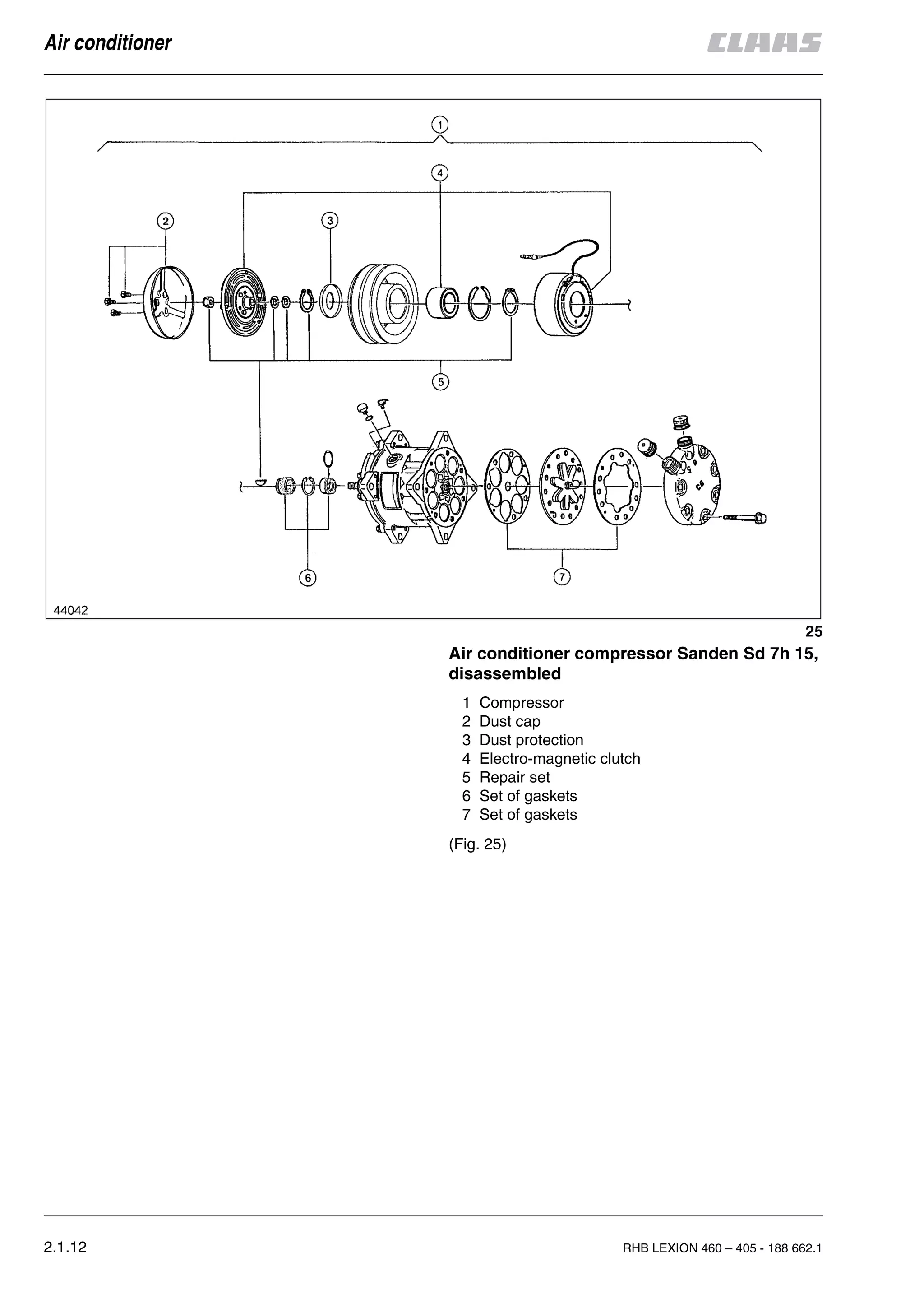 Air conditioner

CLAAS

1

4

2

3

5

6

7

44042

25

Air conditioner compressor Sanden Sd 7h 15, disassembled

1 Compressor
2 Dust cap
3 Dust protection
4 Electro-magnetic clutch
5 Repair set
6 Set of gaskets
7 Set of gaskets

(Fig. 25)

2.1.12

RHB LEXION 460 – 405 - 188 662.1