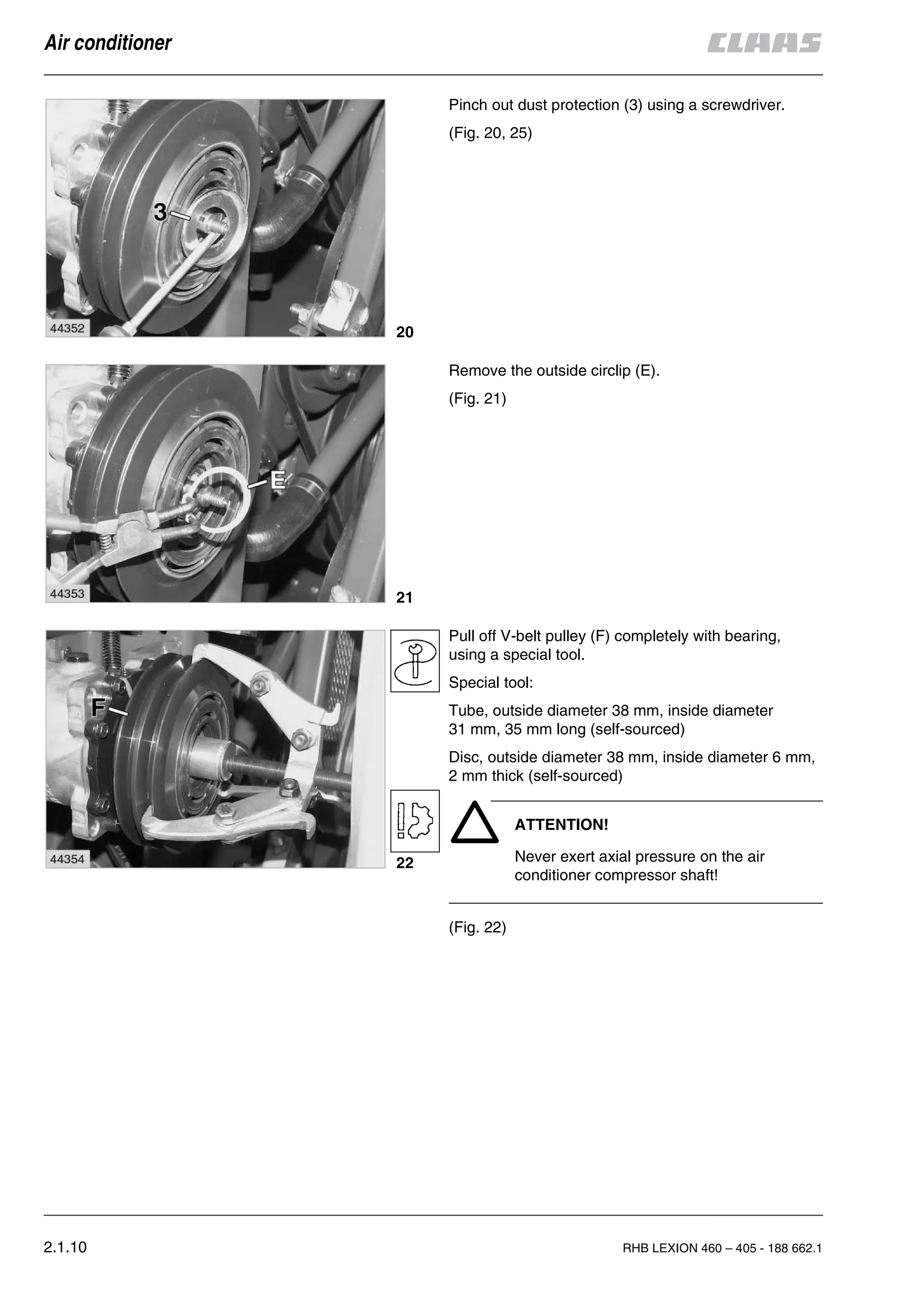 Air conditioner

CLAAS

3

44352

20

Pinch out dust protection (3) using a screwdriver.

(Fig. 20, 25)

E

44353

21

Remove the outside circlip (E).

(Fig. 21)

F

44354

22

Pull off V-belt pulley (F) completely with bearing, using a special tool.

Special tool:

Tube, outside diameter 38 mm, inside diameter 31 mm, 35 mm long (self-sourced)

Disc, outside diameter 38 mm, inside diameter 6 mm, 2 mm thick (self-sourced)

ATTENTION!

Never exert axial pressure on the air conditioner compressor shaft!

(Fig. 22)

2.1.10

RHB LEXION 460 – 405 - 188 662.1