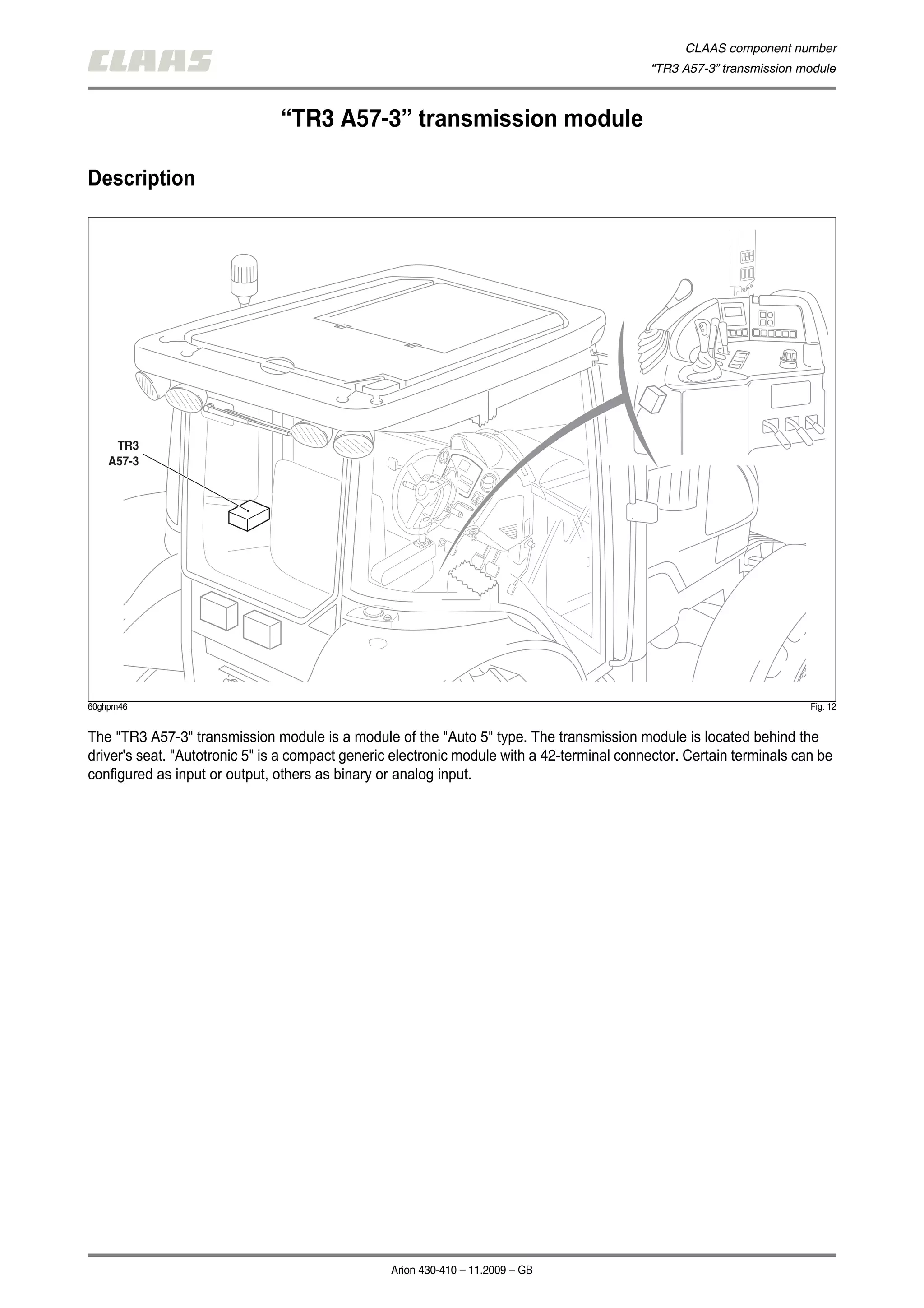 CLAAS

CLAAS component number
“TR3 A57-3” transmission module

“TR3 A57-3” transmission module

Description

TR3
A57-3

60ghpm46

Fig. 12

The "TR3 A57-3" transmission module is a module of the "Auto 5" type. The transmission module is located behind the driver's seat. "Autotronic 5" is a compact generic electronic module with a 42-terminal connector. Certain terminals can be configured as input or output, others as binary or analog input.

Arion 430-410 – 11.2009 – GB