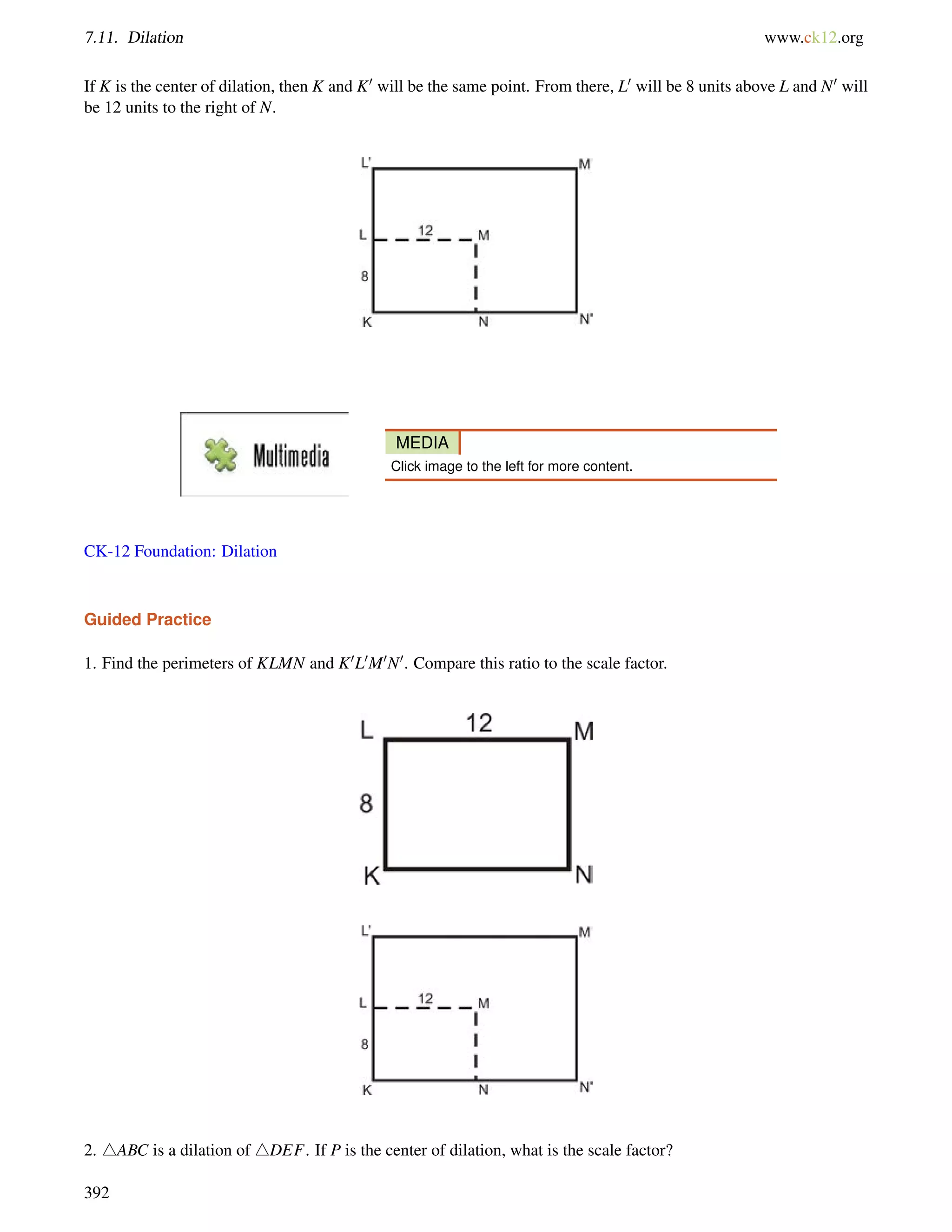 7.11. Dilation www.ck12.org

If $K$ is the center of dilation, then $K$ and $K'$ will be the same point. From there, $L'$ will be 8 units above $L$ and $N'$ will be 12 units to the right of $N$.

L' M' L 12 M 8 K N N'

Multimedia

MEDIA
Click image to the left for more content.

CK-12 Foundation: Dilation

Guided Practice

1. Find the perimeters of $KLMN$ and $K'L'M'N'$. Compare this ratio to the scale factor.

L 12 M 8 K N

L' M' L 12 M 8 K N N'

2. $\triangle ABC$ is a dilation of $\triangle DEF$. If $P$ is the center of dilation, what is the scale factor?

392