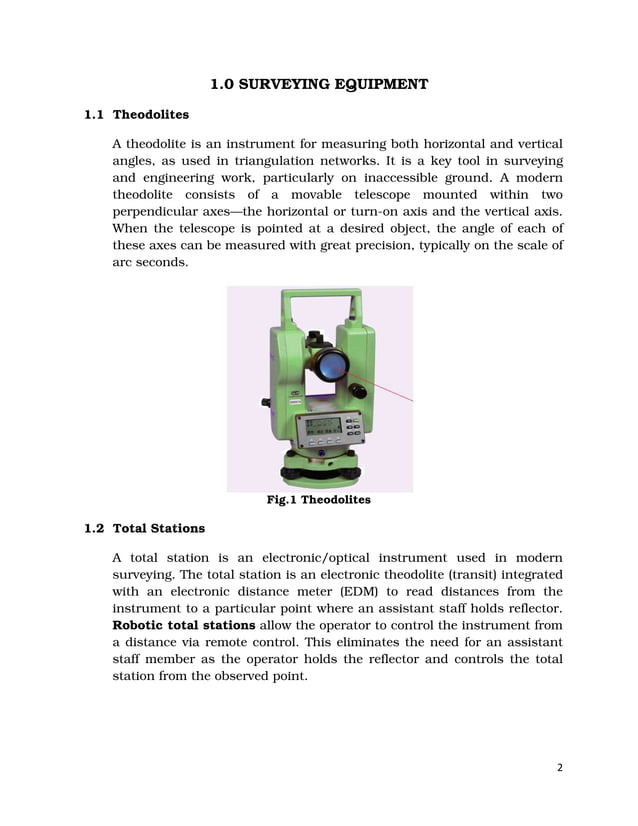 1.0 SURVEYING EQUIPMENT

1.1 Theodolites

A theodolite is an instrument for measuring both horizontal and vertical angles, as used in triangulation networks. It is a key tool in surveying and engineering work, particularly on inaccessible ground. A modern theodolite consists of a movable telescope mounted within two perpendicular axes—the horizontal or turn-on axis and the vertical axis. When the telescope is pointed at a desired object, the angle of each of these axes can be measured with great precision, typically on the scale of arc seconds.

Fig.1 Theodolites

1.2 Total Stations

A total station is an electronic/optical instrument used in modern surveying. The total station is an electronic theodolite (transit) integrated with an electronic distance meter (EDM) to read distances from the instrument to a particular point where an assistant staff holds reflector. Robotic total stations allow the operator to control the instrument from a distance via remote control. This eliminates the need for an assistant staff member as the operator holds the reflector and controls the total station from the observed point.

2