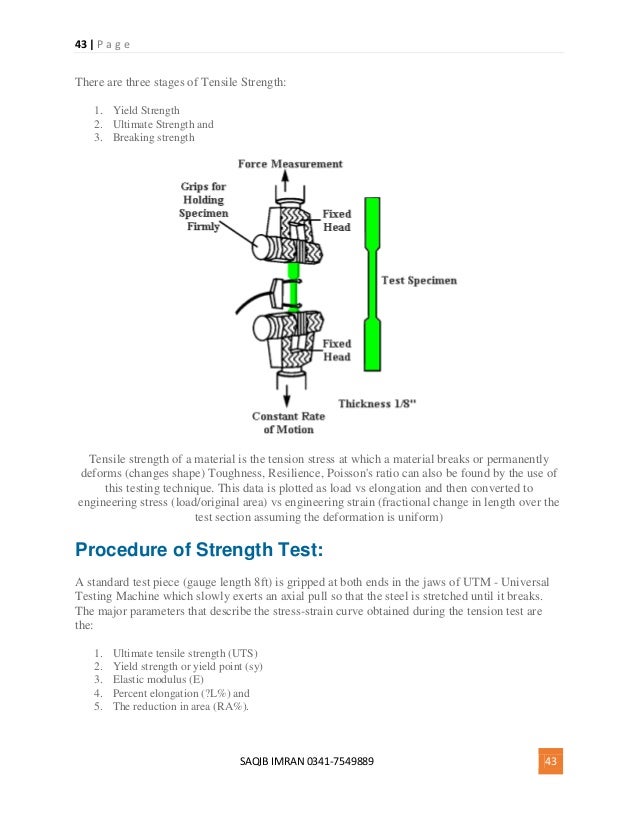 43 | P a g e

There are three stages of Tensile Strength:

1. Yield Strength
2. Ultimate Strength and
3. Breaking strength

Force Measurement
Grips for Holding Specimen Firmly
Fixed Head
Test Specimen
Fixed Head
Thickness 1/8"
Constant Rate of Motion

Tensile strength of a material is the tension stress at which a material breaks or permanently deforms (changes shape) Toughness, Resilience, Poisson's ratio can also be found by the use of this testing technique. This data is plotted as load vs elongation and then converted to engineering stress (load/original area) vs engineering strain (fractional change in length over the test section assuming the deformation is uniform)

Procedure of Strength Test:

A standard test piece (gauge length 8ft) is gripped at both ends in the jaws of UTM - Universal Testing Machine which slowly exerts an axial pull so that the steel is stretched until it breaks. The major parameters that describe the stress-strain curve obtained during the tension test are the:

1. Ultimate tensile strength (UTS)
2. Yield strength or yield point (sy)
3. Elastic modulus (E)
4. Percent elongation (?L%) and
5. The reduction in area (RA%).

SAQIB IMRAN 0341-7549889

43