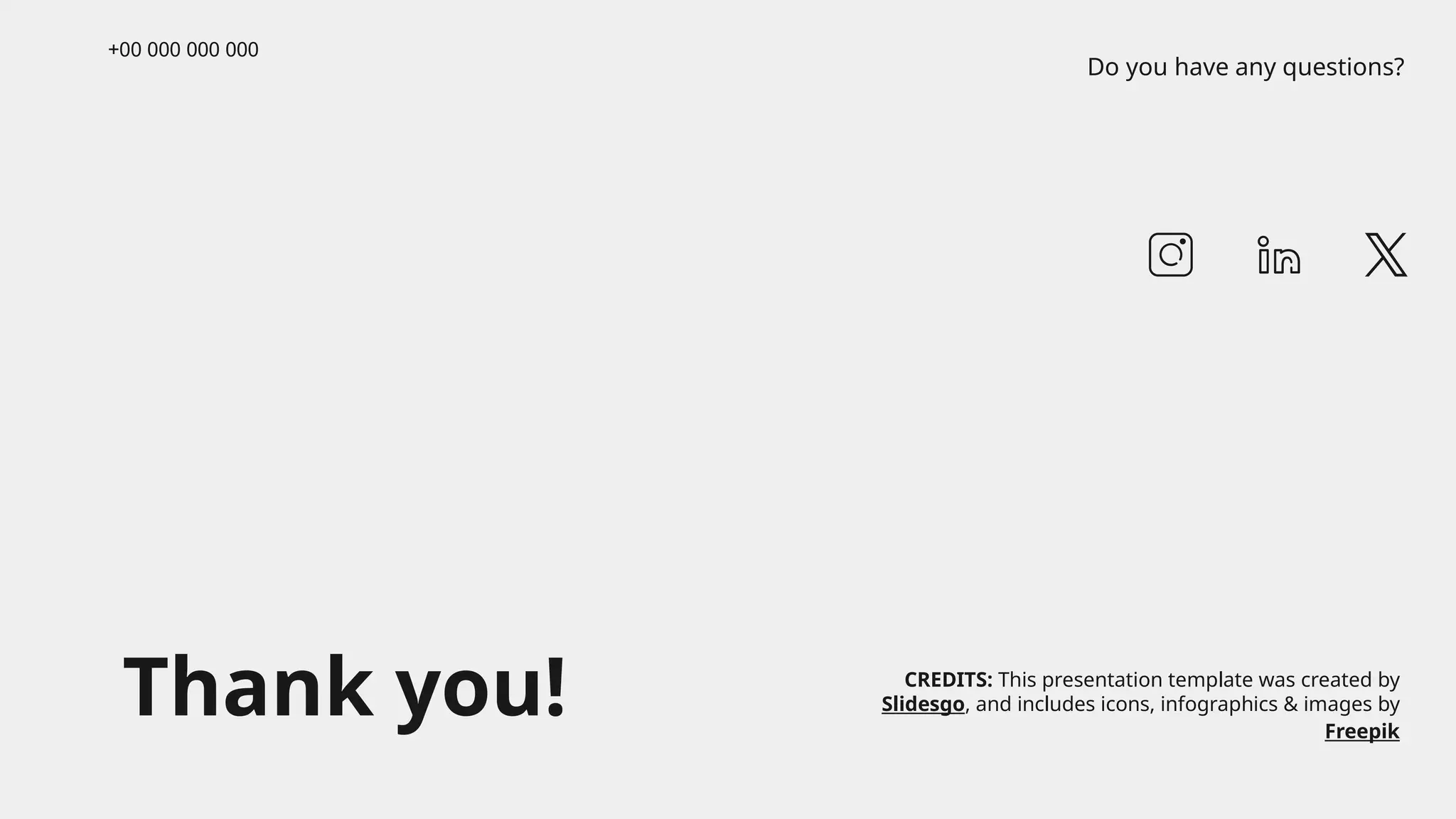 +00 000 000 000

Do you have any questions?

Thank you!

CREDITS: This presentation template was created by Slidesgo, and includes icons, infographics & images by Freepik