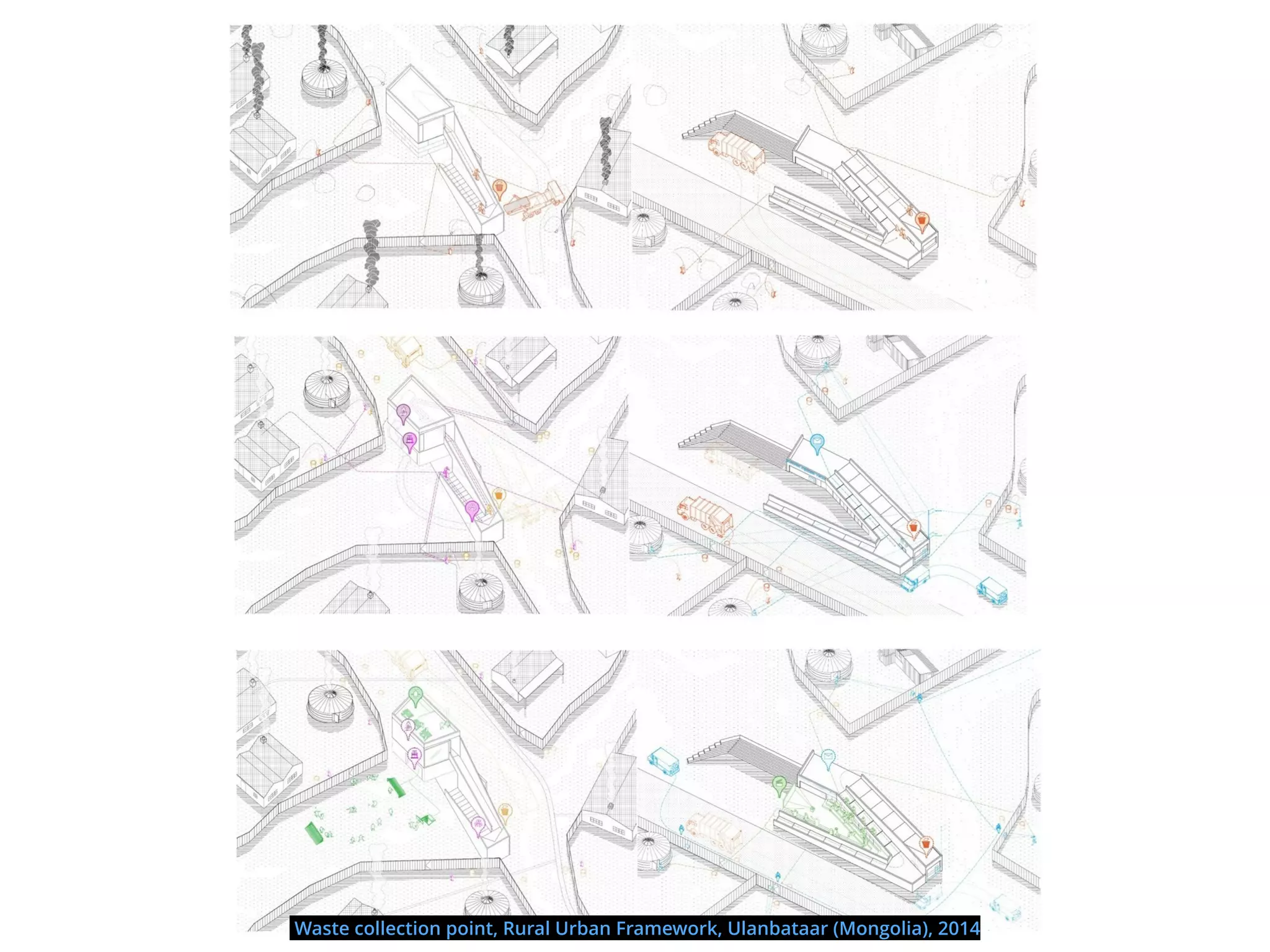 Waste collection point, Rural Urban Framework, Ulanbataar (Mongolia), 2014