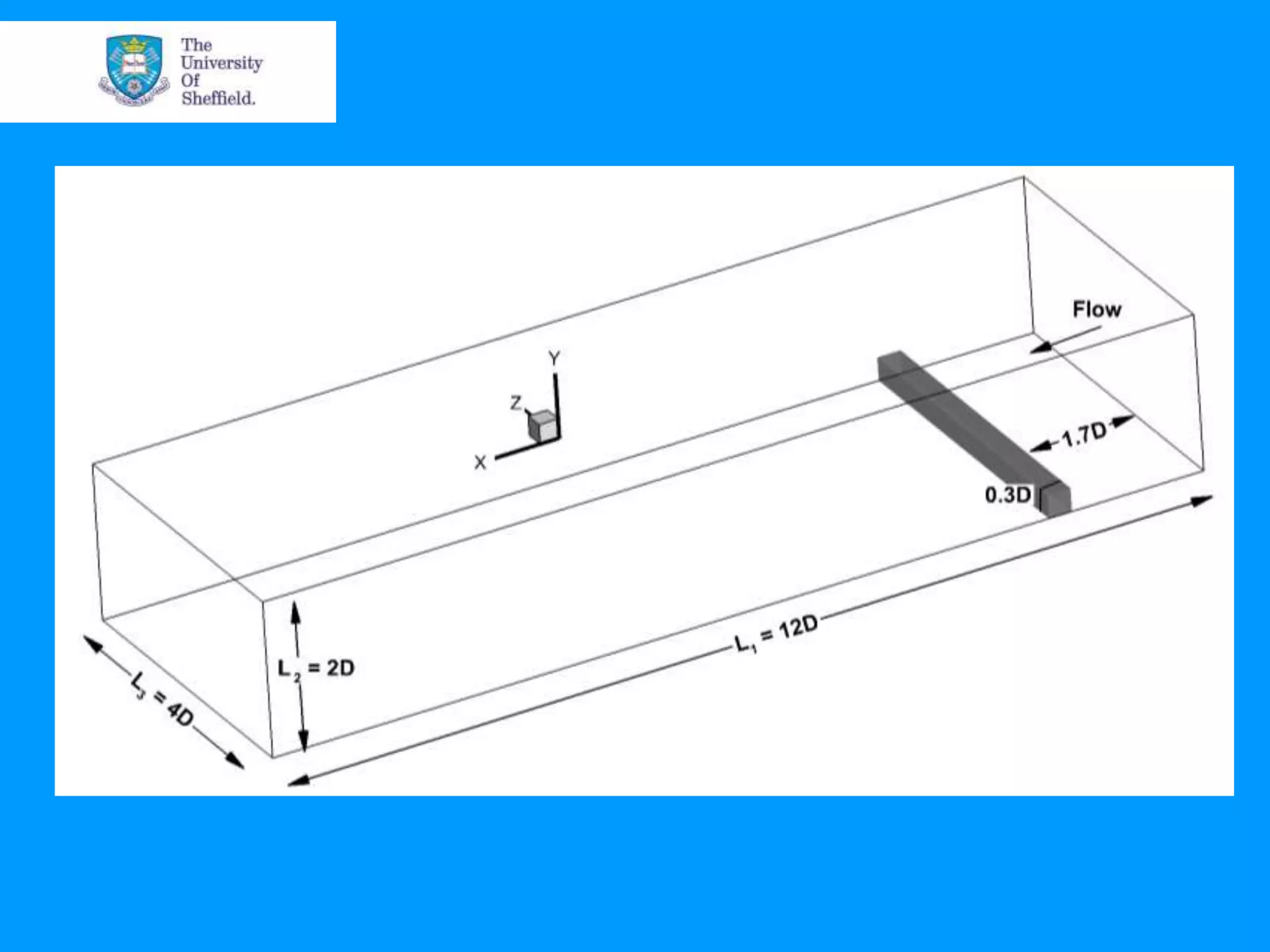 The University Of Sheffield.

Flow

Y

Z

X

1.7D

0.3D

$L_1 = 12D$

$L_2 = 2D$

$L_3 = 4D$