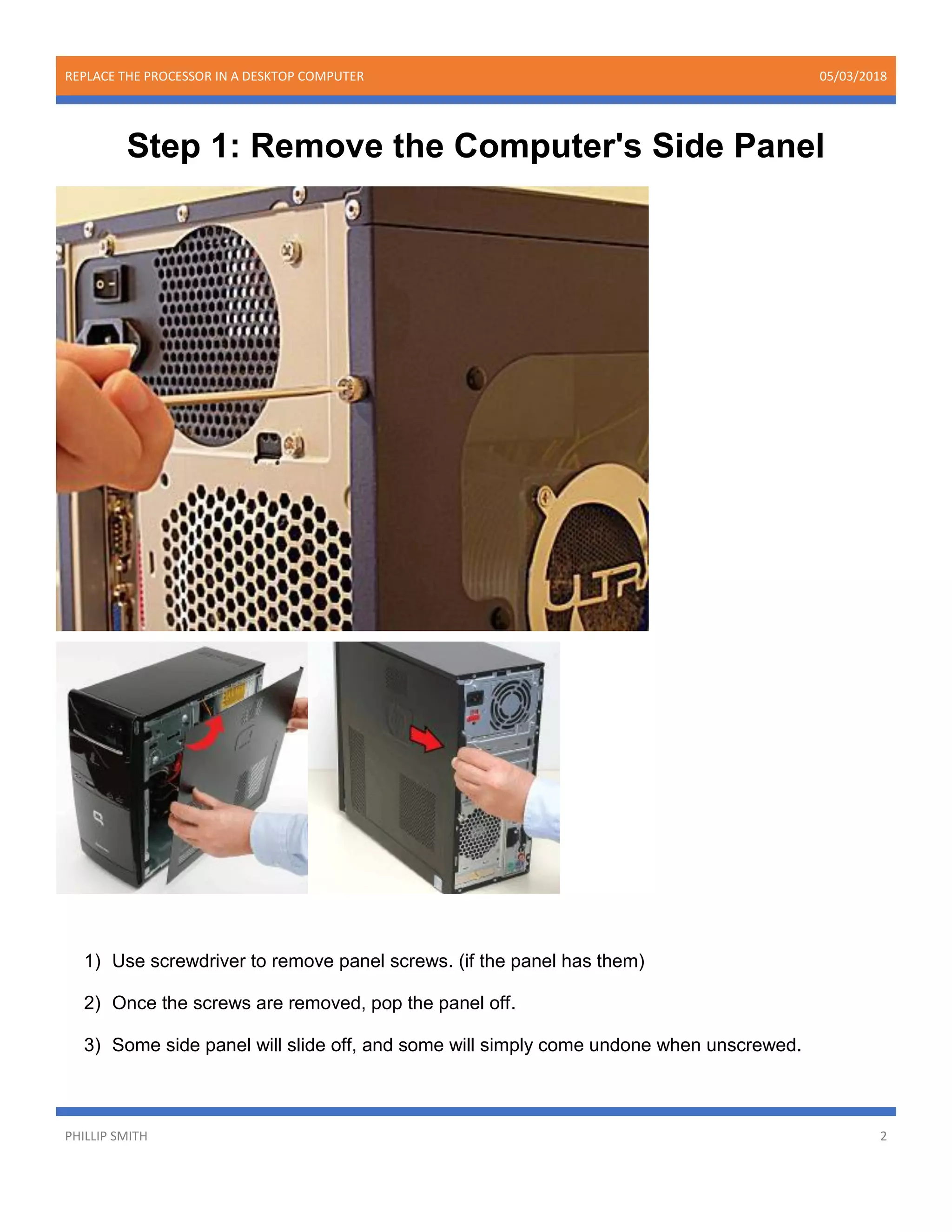 REPLACE THE PROCESSOR IN A DESKTOP COMPUTER 05/03/2018

Step 1: Remove the Computer's Side Panel

ULTR

1) Use screwdriver to remove panel screws. (if the panel has them)

2) Once the screws are removed, pop the panel off.

3) Some side panel will slide off, and some will simply come undone when unscrewed.

PHILLIP SMITH 2