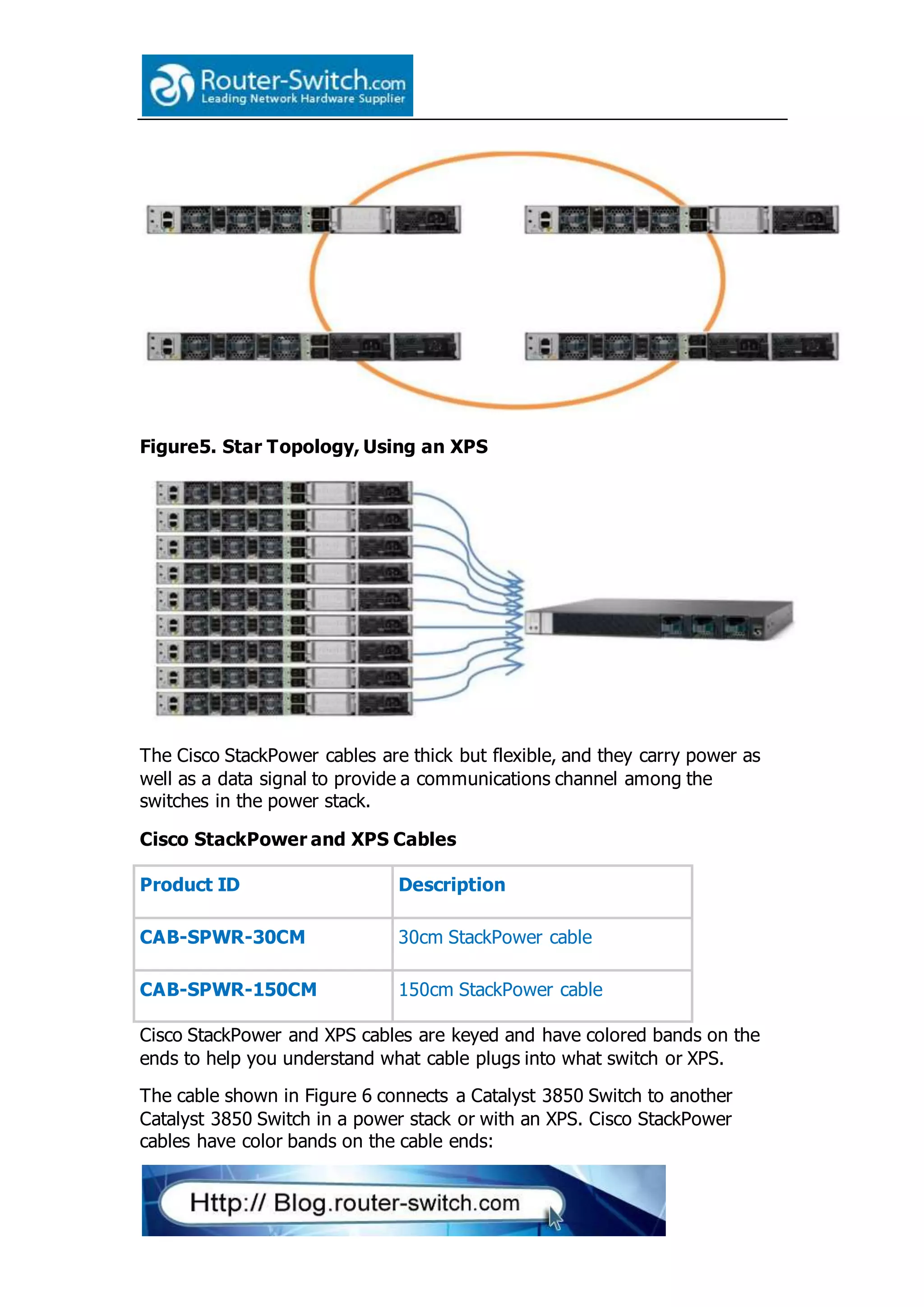 Router-Switch.com
Leading Network Hardware Supplier

Figure5. Star Topology, Using an XPS

The Cisco StackPower cables are thick but flexible, and they carry power as well as a data signal to provide a communications channel among the switches in the power stack.

Cisco StackPower and XPS Cables

| Product ID | Description |
|---|---|
| CAB-SPWR-30CM | 30cm StackPower cable |
| CAB-SPWR-150CM | 150cm StackPower cable |

Cisco StackPower and XPS cables are keyed and have colored bands on the ends to help you understand what cable plugs into what switch or XPS.

The cable shown in Figure 6 connects a Catalyst 3850 Switch to another Catalyst 3850 Switch in a power stack or with an XPS. Cisco StackPower cables have color bands on the cable ends:

Http:// Blog.router-switch.com