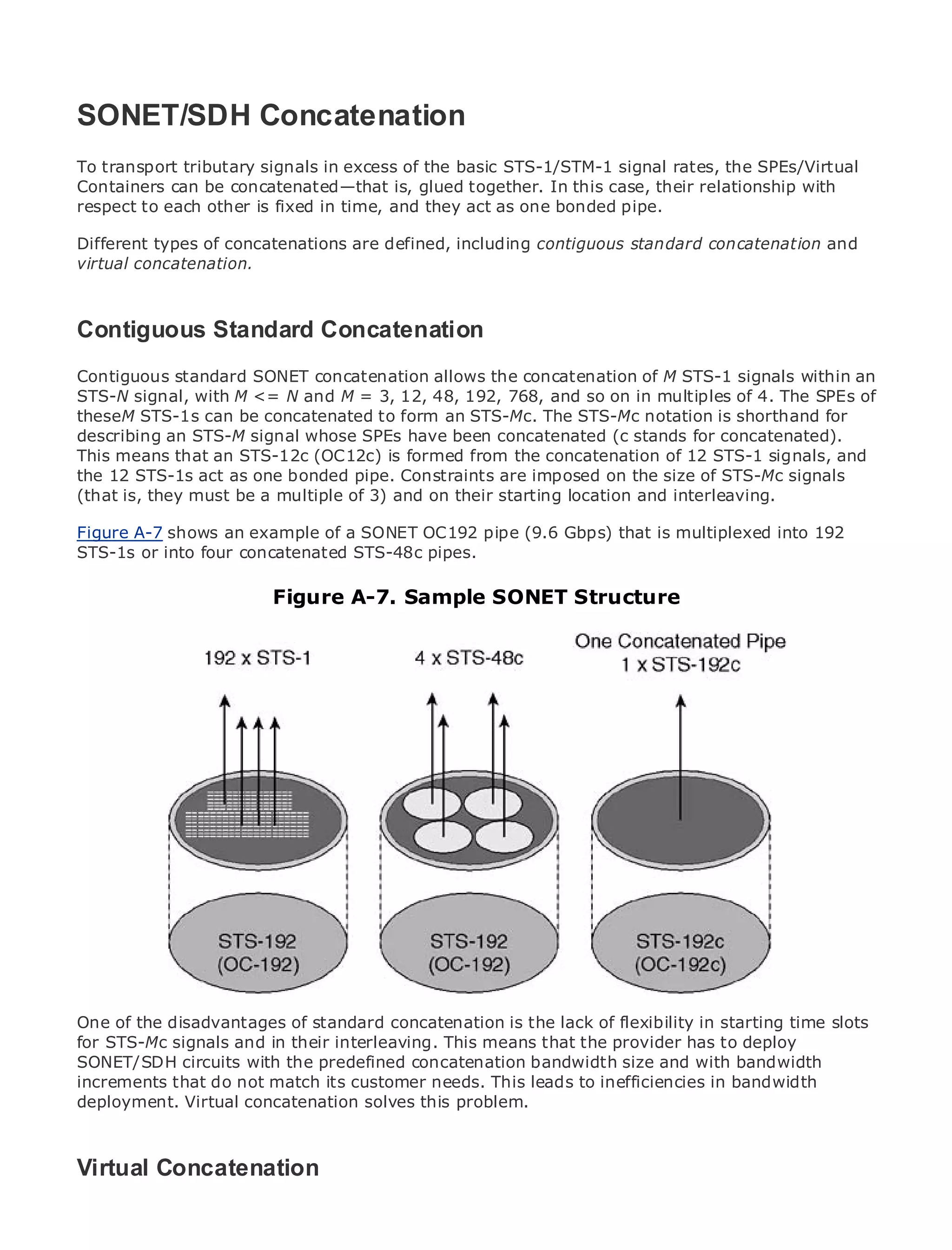 SONET/SDH Concatenation

To transport tributary signals in excess of the basic STS-1/STM-1 signal rates, the SPEs/Virtual Containers can be concatenated—that is, glued together. In this case, their relationship with respect to each other is fixed in time, and they act as one bonded pipe.

Different types of concatenations are defined, including contiguous standard concatenation and virtual concatenation.

Contiguous Standard Concatenation

Contiguous standard SONET concatenation allows the concatenation of M STS-1 signals within an STS-N signal, with M <= N and M = 3, 12, 48, 192, 768, and so on in multiples of 4. The SPEs of theseM STS-1s can be concatenated to form an STS-Mc. The STS-Mc notation is shorthand for describing an STS-M signal whose SPEs have been concatenated (c stands for concatenated). This means that an STS-12c (OC12c) is formed from the concatenation of 12 STS-1 signals, and the 12 STS-1s act as one bonded pipe. Constraints are imposed on the size of STS-Mc signals (that is, they must be a multiple of 3) and on their starting location and interleaving.

Figure A-7 shows an example of a SONET OC192 pipe (9.6 Gbps) that is multiplexed into 192 STS-1s or into four concatenated STS-48c pipes.

Figure A-7. Sample SONET Structure

192 x STS-1

4 x STS-48c

One Concatenated Pipe
1 x STS-192c

STS-192
(OC-192)

STS-192
(OC-192)

STS-192c
(OC-192c)

One of the disadvantages of standard concatenation is the lack of flexibility in starting time slots for STS-Mc signals and in their interleaving. This means that the provider has to deploy SONET/SDH circuits with the predefined concatenation bandwidth size and with bandwidth increments that do not match its customer needs. This leads to inefficiencies in bandwidth deployment. Virtual concatenation solves this problem.

Virtual Concatenation