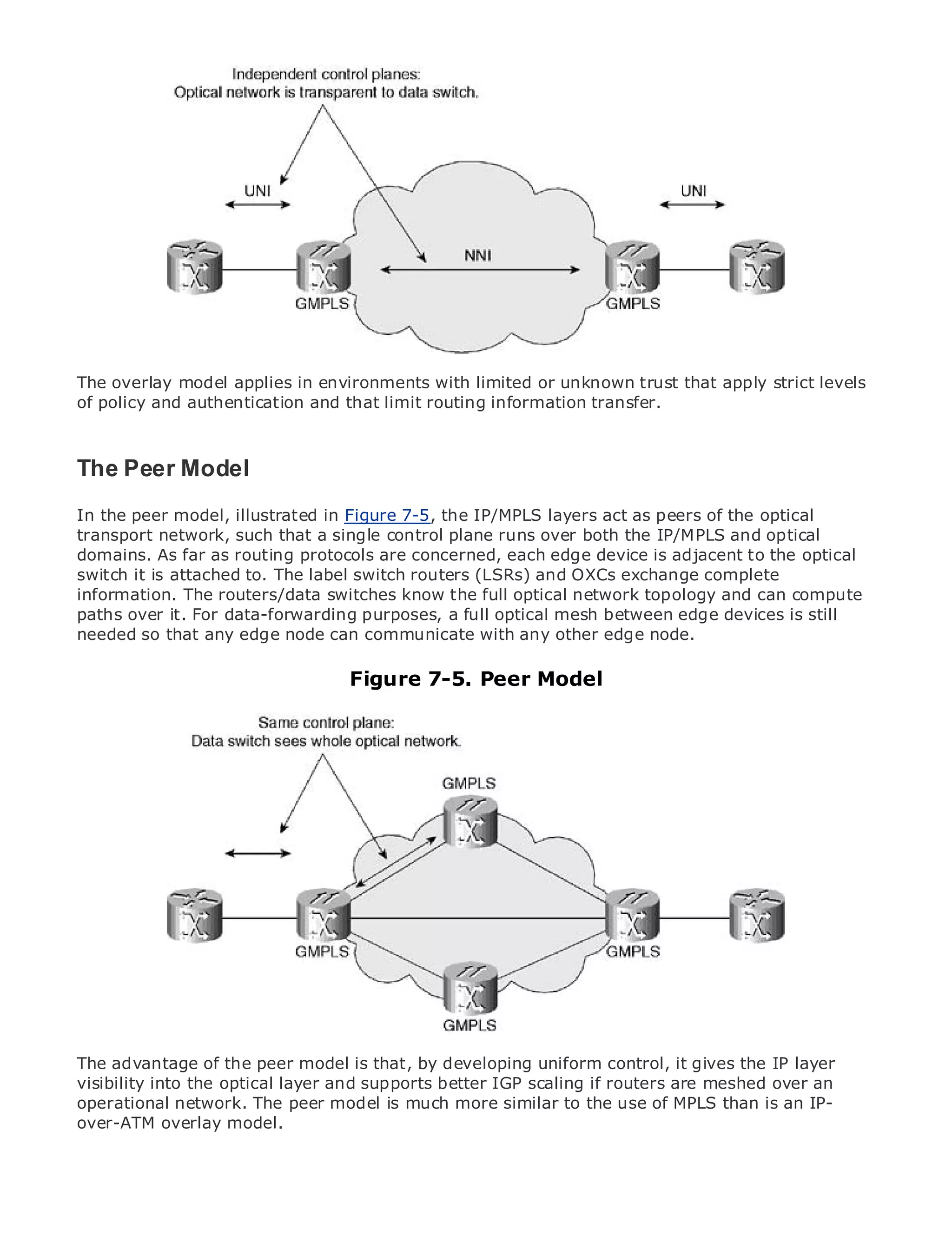 Independent control planes:
Optical network is transparent to data switch.

UNI

UNI

NNI

GMPLS

GMPLS

The overlay model applies in environments with limited or unknown trust that apply strict levels of policy and authentication and that limit routing information transfer.

The Peer Model

In the peer model, illustrated in Figure 7-5, the IP/MPLS layers act as peers of the optical transport network, such that a single control plane runs over both the IP/MPLS and optical domains. As far as routing protocols are concerned, each edge device is adjacent to the optical switch it is attached to. The label switch routers (LSRs) and OXCs exchange complete information. The routers/data switches know the full optical network topology and can compute paths over it. For data-forwarding purposes, a full optical mesh between edge devices is still needed so that any edge node can communicate with any other edge node.

Figure 7-5. Peer Model

Same control plane:
Data switch sees whole optical network.

GMPLS

GMPLS

GMPLS

GMPLS

The advantage of the peer model is that, by developing uniform control, it gives the IP layer visibility into the optical layer and supports better IGP scaling if routers are meshed over an operational network. The peer model is much more similar to the use of MPLS than is an IP-over-ATM overlay model.