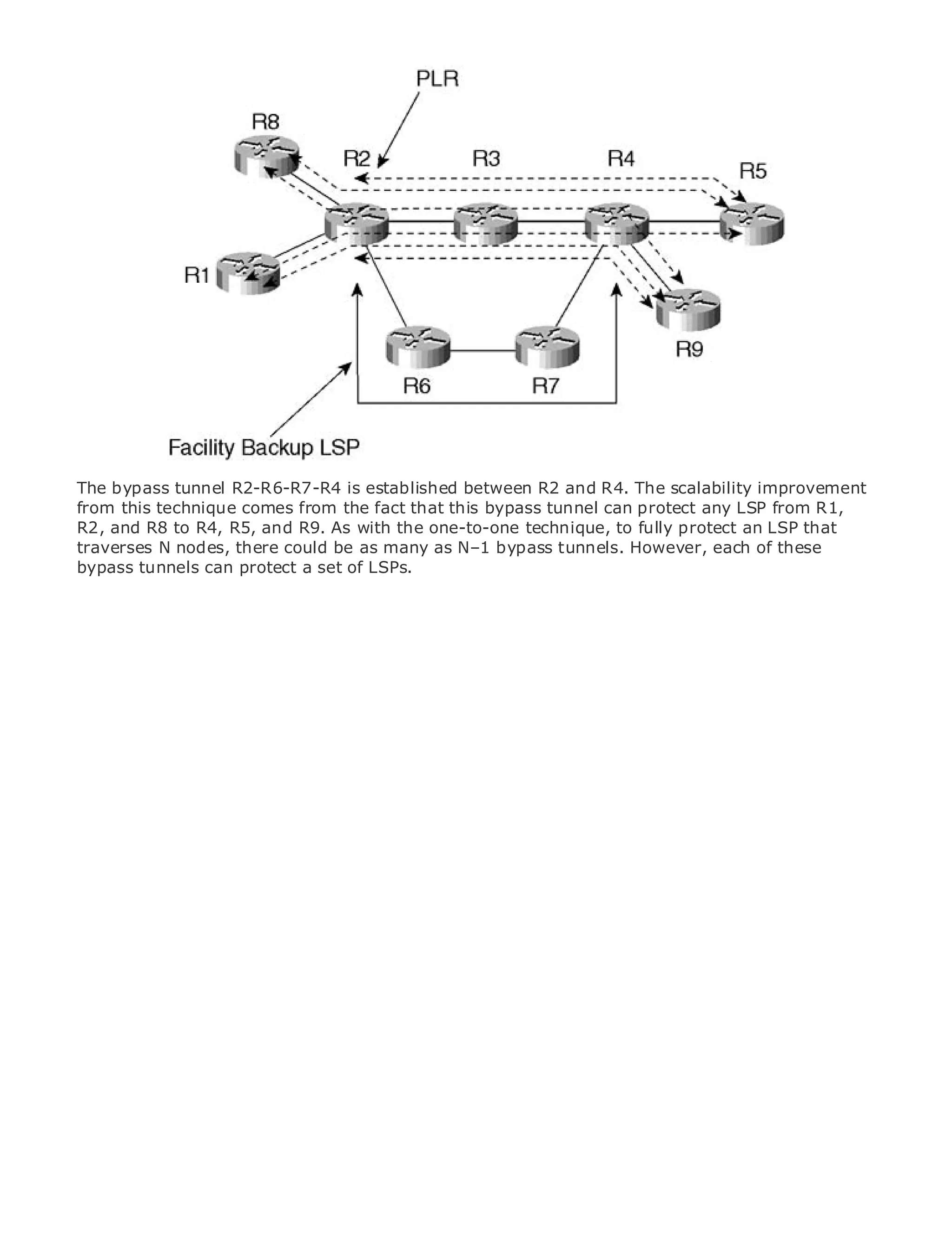 PLR
R8
R2
R3
R4
R5
R1
R9
R6
R7
Facility Backup LSP

The bypass tunnel R2-R6-R7-R4 is established between R2 and R4. The scalability improvement from this technique comes from the fact that this bypass tunnel can protect any LSP from R1, R2, and R8 to R4, R5, and R9. As with the one-to-one technique, to fully protect an LSP that traverses N nodes, there could be as many as N–1 bypass tunnels. However, each of these bypass tunnels can protect a set of LSPs.