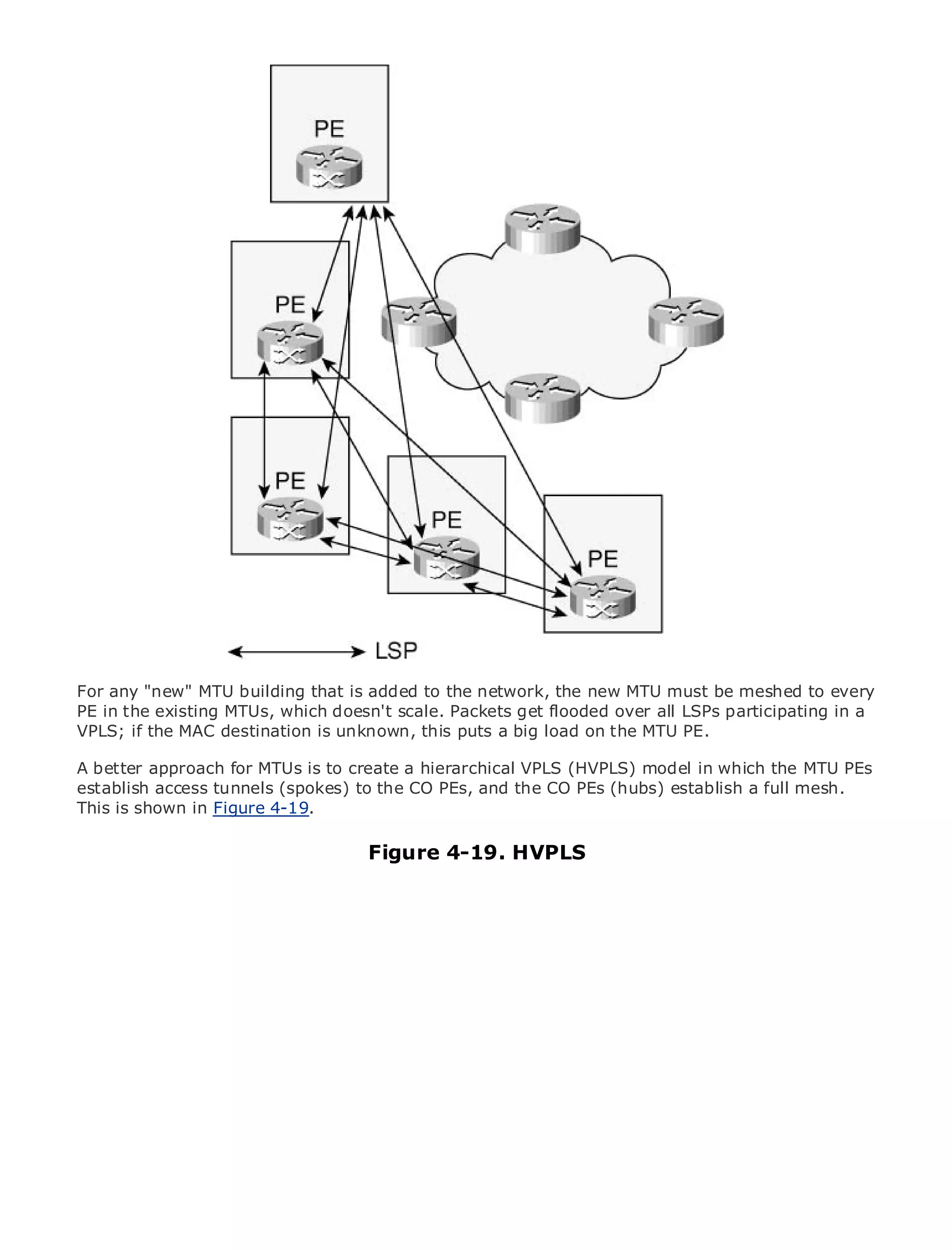 PE

PE

PE

PE

PE

LSP

For any "new" MTU building that is added to the network, the new MTU must be meshed to every PE in the existing MTUs, which doesn't scale. Packets get flooded over all LSPs participating in a VPLS; if the MAC destination is unknown, this puts a big load on the MTU PE.

A better approach for MTUs is to create a hierarchical VPLS (HVPLS) model in which the MTU PEs establish access tunnels (spokes) to the CO PEs, and the CO PEs (hubs) establish a full mesh. This is shown in Figure 4-19.

Figure 4-19. HVPLS