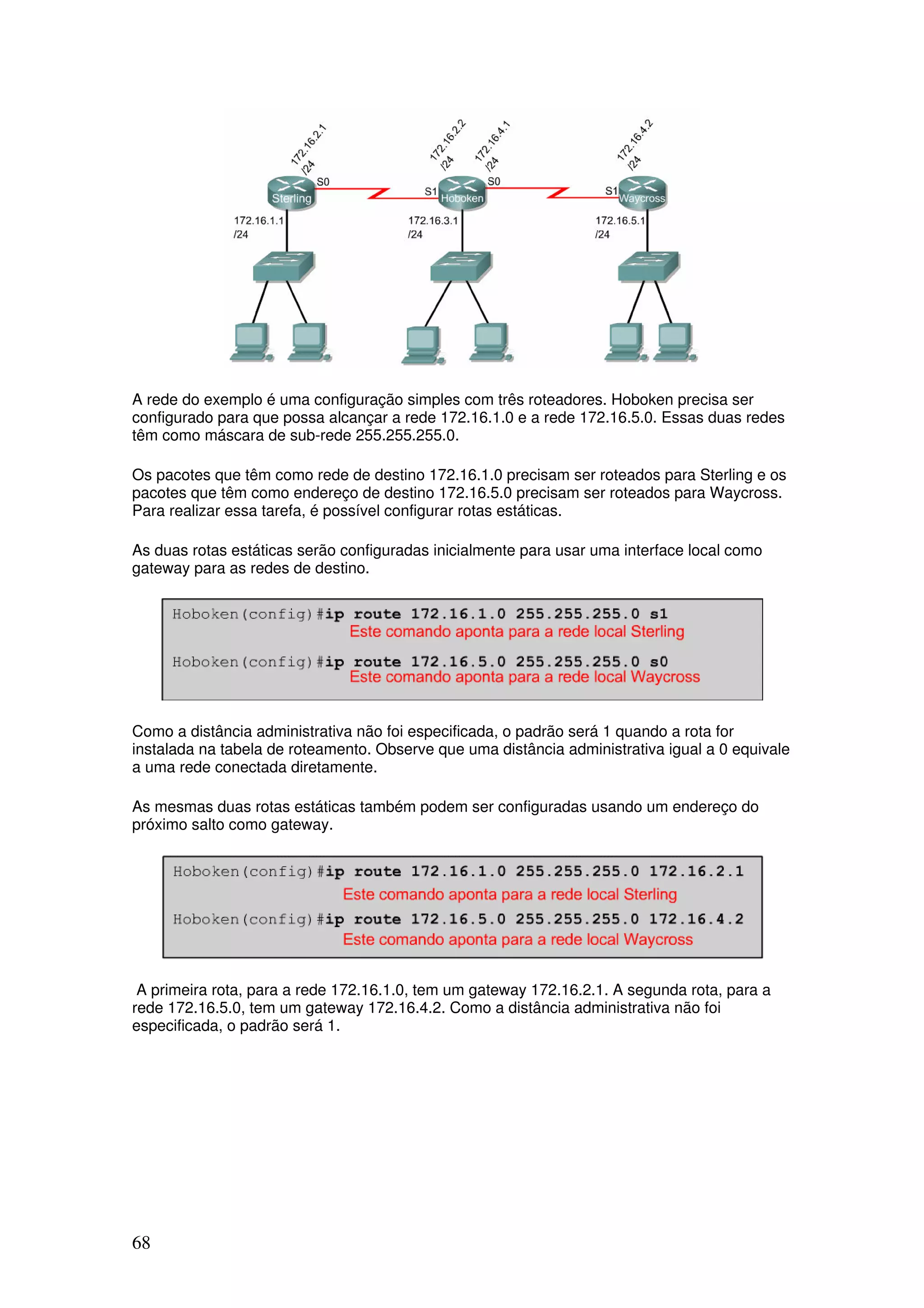 172.16.2.1
/24
S0
Sterling
172.16.1.1
/24
172.16.2.2
/24
172.16.4.1
/24
S1
Hoboken
S0
172.16.3.1
/24
172.16.4.2
/24
S1
Waycross
172.16.5.1
/24

A rede do exemplo é uma configuração simples com três roteadores. Hoboken precisa ser configurado para que possa alcançar a rede 172.16.1.0 e a rede 172.16.5.0. Essas duas redes têm como máscara de sub-rede 255.255.255.0.

Os pacotes que têm como rede de destino 172.16.1.0 precisam ser roteados para Sterling e os pacotes que têm como endereço de destino 172.16.5.0 precisam ser roteados para Waycross. Para realizar essa tarefa, é possível configurar rotas estáticas.

As duas rotas estáticas serão configuradas inicialmente para usar uma interface local como gateway para as redes de destino.

Hoboken(config)#ip route 172.16.1.0 255.255.255.0 s1
Este comando aponta para a rede local Sterling
Hoboken(config)#ip route 172.16.5.0 255.255.255.0 s0
Este comando aponta para a rede local Waycross

Como a distância administrativa não foi especificada, o padrão será 1 quando a rota for instalada na tabela de roteamento. Observe que uma distância administrativa igual a 0 equivale a uma rede conectada diretamente.

As mesmas duas rotas estáticas também podem ser configuradas usando um endereço do próximo salto como gateway.

Hoboken(config)#ip route 172.16.1.0 255.255.255.0 172.16.2.1
Este comando aponta para a rede local Sterling
Hoboken(config)#ip route 172.16.5.0 255.255.255.0 172.16.4.2
Este comando aponta para a rede local Waycross

A primeira rota, para a rede 172.16.1.0, tem um gateway 172.16.2.1. A segunda rota, para a rede 172.16.5.0, tem um gateway 172.16.4.2. Como a distância administrativa não foi especificada, o padrão será 1.

68