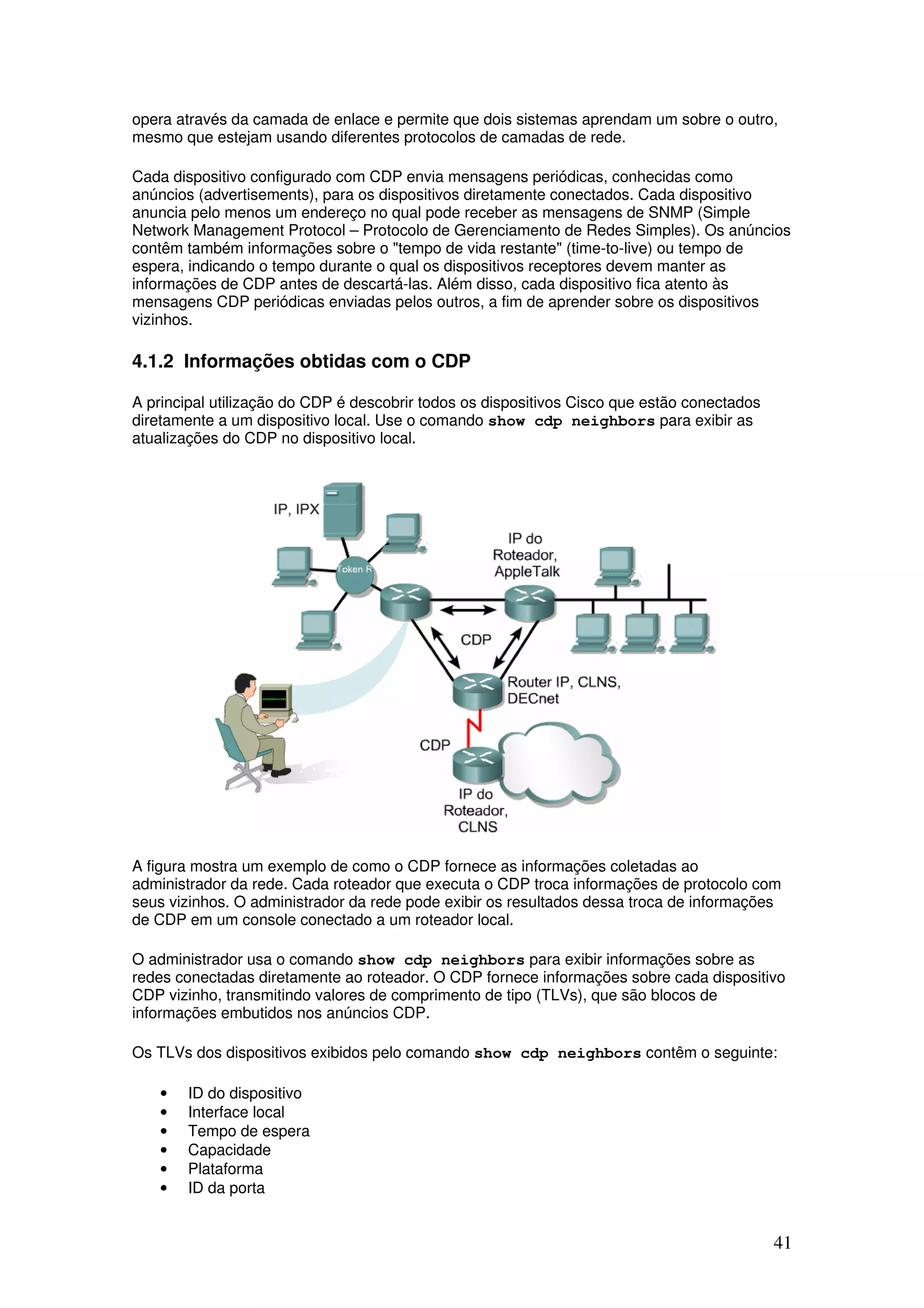 opera através da camada de enlace e permite que dois sistemas aprendam um sobre o outro, mesmo que estejam usando diferentes protocolos de camadas de rede.

Cada dispositivo configurado com CDP envia mensagens periódicas, conhecidas como anúncios (advertisements), para os dispositivos diretamente conectados. Cada dispositivo anuncia pelo menos um endereço no qual pode receber as mensagens de SNMP (Simple Network Management Protocol – Protocolo de Gerenciamento de Redes Simples). Os anúncios contêm também informações sobre o "tempo de vida restante" (time-to-live) ou tempo de espera, indicando o tempo durante o qual os dispositivos receptores devem manter as informações de CDP antes de descartá-las. Além disso, cada dispositivo fica atento às mensagens CDP periódicas enviadas pelos outros, a fim de aprender sobre os dispositivos vizinhos.

4.1.2 Informações obtidas com o CDP

A principal utilização do CDP é descobrir todos os dispositivos Cisco que estão conectados diretamente a um dispositivo local. Use o comando show cdp neighbors para exibir as atualizações do CDP no dispositivo local.

IP, IPX
Token R
IP do Roteador, AppleTalk
CDP
Router IP, CLNS, DECnet
CDP
IP do Roteador, CLNS

A figura mostra um exemplo de como o CDP fornece as informações coletadas ao administrador da rede. Cada roteador que executa o CDP troca informações de protocolo com seus vizinhos. O administrador da rede pode exibir os resultados dessa troca de informações de CDP em um console conectado a um roteador local.

O administrador usa o comando show cdp neighbors para exibir informações sobre as redes conectadas diretamente ao roteador. O CDP fornece informações sobre cada dispositivo CDP vizinho, transmitindo valores de comprimento de tipo (TLVs), que são blocos de informações embutidos nos anúncios CDP.

Os TLVs dos dispositivos exibidos pelo comando show cdp neighbors contêm o seguinte:

• ID do dispositivo
• Interface local
• Tempo de espera
• Capacidade
• Plataforma
• ID da porta

41