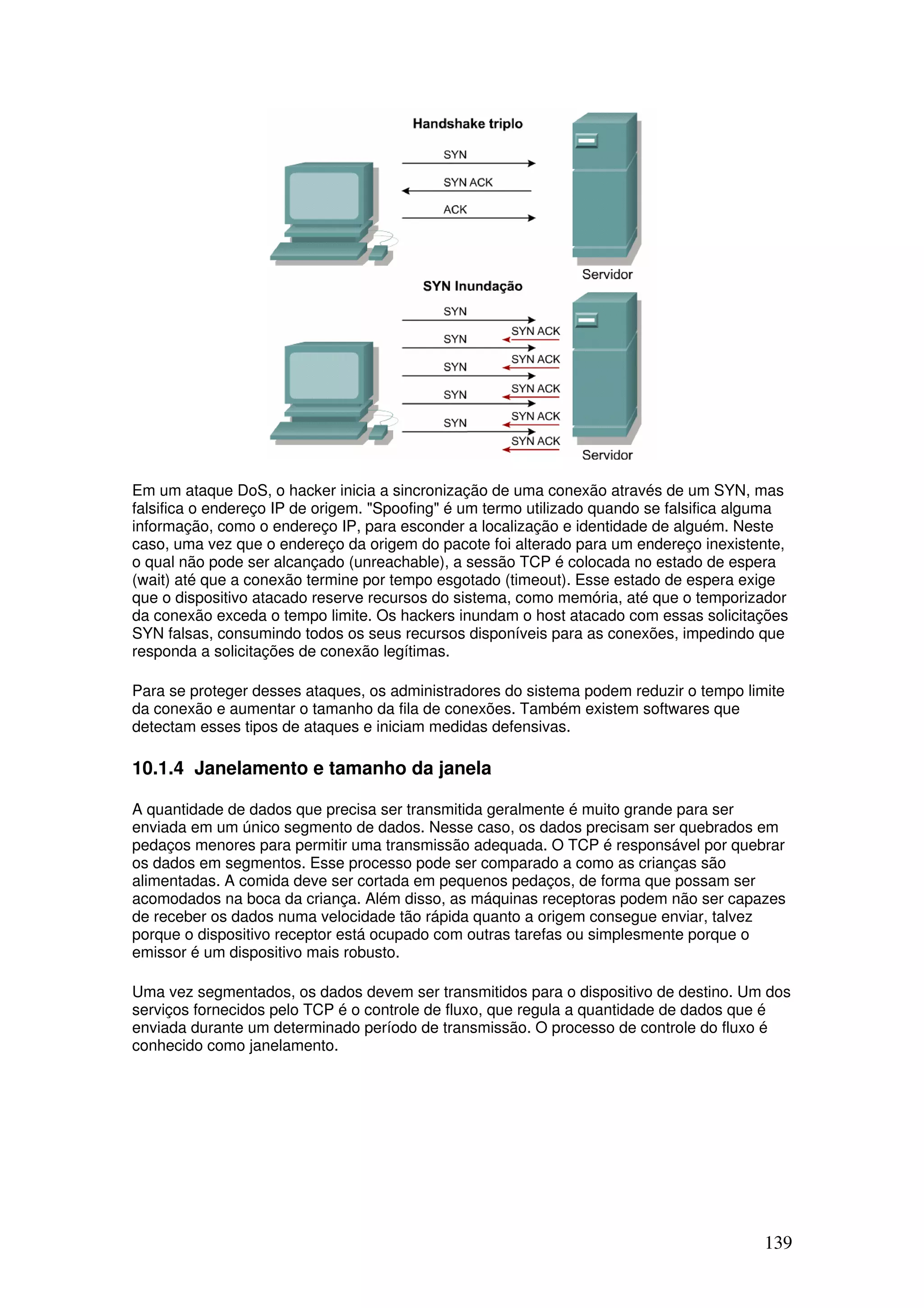 Handshake triplo

SYN

SYN ACK

ACK

Servidor

SYN Inundação

SYN

SYN ACK

SYN

SYN ACK

SYN

SYN ACK

SYN

SYN ACK

SYN

SYN ACK

Servidor

Em um ataque DoS, o hacker inicia a sincronização de uma conexão através de um SYN, mas falsifica o endereço IP de origem. "Spoofing" é um termo utilizado quando se falsifica alguma informação, como o endereço IP, para esconder a localização e identidade de alguém. Neste caso, uma vez que o endereço da origem do pacote foi alterado para um endereço inexistente, o qual não pode ser alcançado (unreachable), a sessão TCP é colocada no estado de espera (wait) até que a conexão termine por tempo esgotado (timeout). Esse estado de espera exige que o dispositivo atacado reserve recursos do sistema, como memória, até que o temporizador da conexão exceda o tempo limite. Os hackers inundam o host atacado com essas solicitações SYN falsas, consumindo todos os seus recursos disponíveis para as conexões, impedindo que responda a solicitações de conexão legítimas.

Para se proteger desses ataques, os administradores do sistema podem reduzir o tempo limite da conexão e aumentar o tamanho da fila de conexões. Também existem softwares que detectam esses tipos de ataques e iniciam medidas defensivas.

10.1.4 Janelamento e tamanho da janela

A quantidade de dados que precisa ser transmitida geralmente é muito grande para ser enviada em um único segmento de dados. Nesse caso, os dados precisam ser quebrados em pedaços menores para permitir uma transmissão adequada. O TCP é responsável por quebrar os dados em segmentos. Esse processo pode ser comparado a como as crianças são alimentadas. A comida deve ser cortada em pequenos pedaços, de forma que possam ser acomodados na boca da criança. Além disso, as máquinas receptoras podem não ser capazes de receber os dados numa velocidade tão rápida quanto a origem consegue enviar, talvez porque o dispositivo receptor está ocupado com outras tarefas ou simplesmente porque o emissor é um dispositivo mais robusto.

Uma vez segmentados, os dados devem ser transmitidos para o dispositivo de destino. Um dos serviços fornecidos pelo TCP é o controle de fluxo, que regula a quantidade de dados que é enviada durante um determinado período de transmissão. O processo de controle do fluxo é conhecido como janelamento.

139