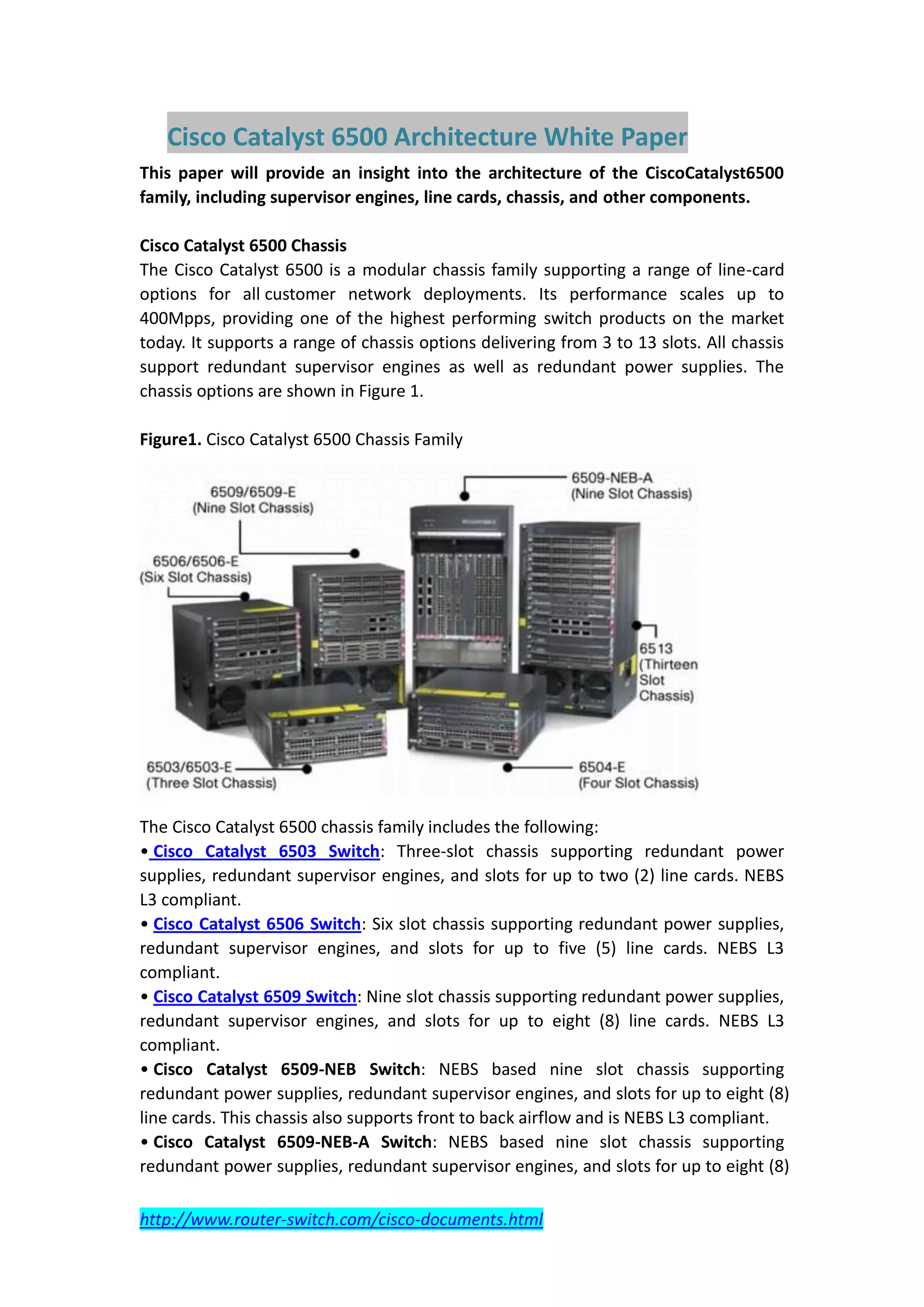 Cisco Catalyst 6500 Architecture White Paper

This paper will provide an insight into the architecture of the CiscoCatalyst6500 family, including supervisor engines, line cards, chassis, and other components.

Cisco Catalyst 6500 Chassis

The Cisco Catalyst 6500 is a modular chassis family supporting a range of line-card options for all customer network deployments. Its performance scales up to 400Mpps, providing one of the highest performing switch products on the market today. It supports a range of chassis options delivering from 3 to 13 slots. All chassis support redundant supervisor engines as well as redundant power supplies. The chassis options are shown in Figure 1.

Figure1. Cisco Catalyst 6500 Chassis Family

6509/6509-E
(Nine Slot Chassis)

6509-NEB-A
(Nine Slot Chassis)

6506/6506-E
(Six Slot Chassis)

6513
(Thirteen Slot Chassis)

6503/6503-E
(Three Slot Chassis)

6504-E
(Four Slot Chassis)

The Cisco Catalyst 6500 chassis family includes the following:
• Cisco Catalyst 6503 Switch: Three-slot chassis supporting redundant power supplies, redundant supervisor engines, and slots for up to two (2) line cards. NEBS L3 compliant.
• Cisco Catalyst 6506 Switch: Six slot chassis supporting redundant power supplies, redundant supervisor engines, and slots for up to five (5) line cards. NEBS L3 compliant.
• Cisco Catalyst 6509 Switch: Nine slot chassis supporting redundant power supplies, redundant supervisor engines, and slots for up to eight (8) line cards. NEBS L3 compliant.
• Cisco Catalyst 6509-NEB Switch: NEBS based nine slot chassis supporting redundant power supplies, redundant supervisor engines, and slots for up to eight (8) line cards. This chassis also supports front to back airflow and is NEBS L3 compliant.
• Cisco Catalyst 6509-NEB-A Switch: NEBS based nine slot chassis supporting redundant power supplies, redundant supervisor engines, and slots for up to eight (8)

http://www.router-switch.com/cisco-documents.html