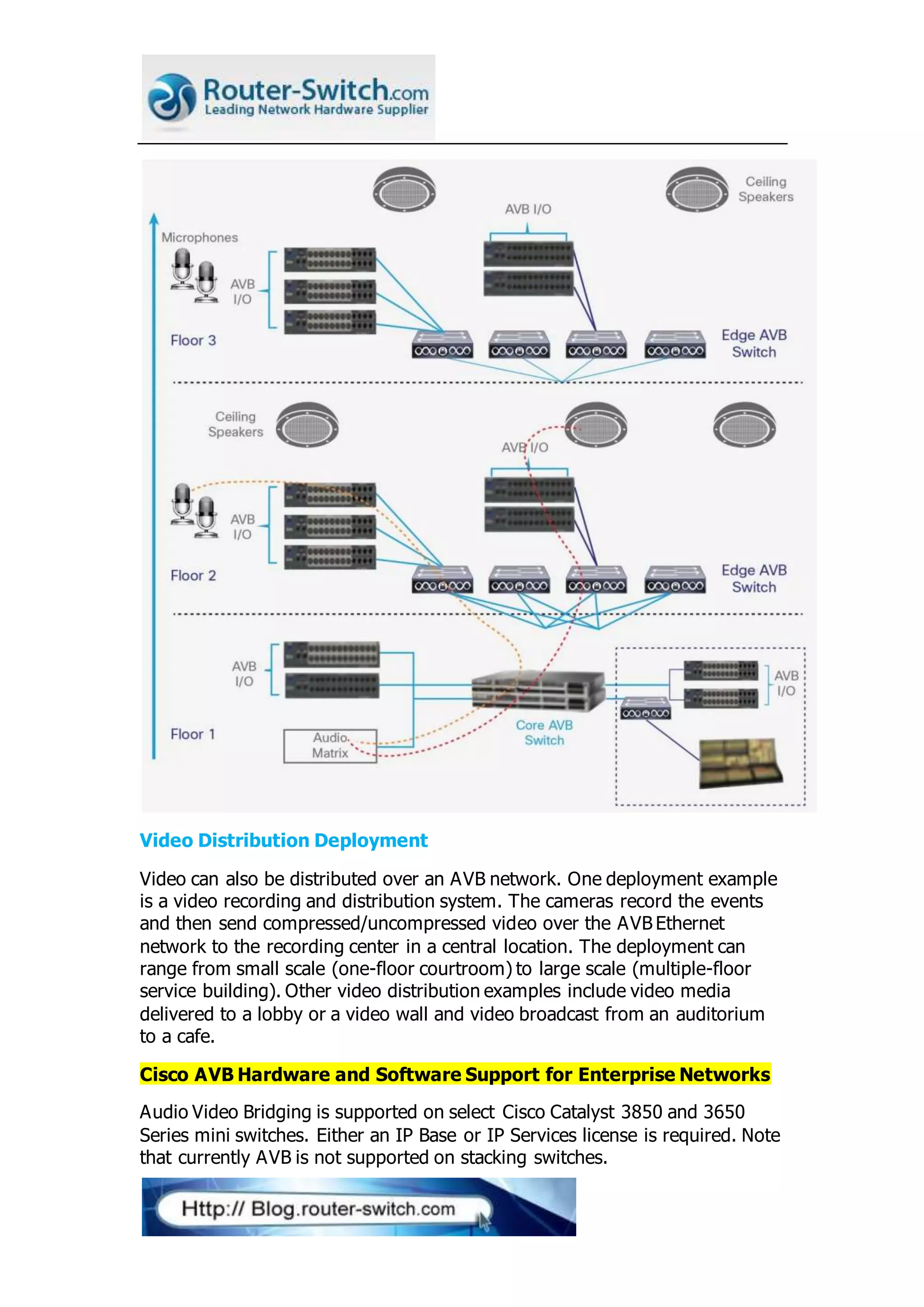 Router-Switch.com
Leading Network Hardware Supplier

Ceiling Speakers

AVB I/O

Microphones

AVB I/O

Floor 3

Edge AVB Switch

Ceiling Speakers

AVB I/O

AVB I/O

Floor 2

Edge AVB Switch

AVB I/O

AVB I/O

Floor 1

Audio Matrix

Core AVB Switch

Video Distribution Deployment

Video can also be distributed over an AVB network. One deployment example is a video recording and distribution system. The cameras record the events and then send compressed/uncompressed video over the AVB Ethernet network to the recording center in a central location. The deployment can range from small scale (one-floor courtroom) to large scale (multiple-floor service building). Other video distribution examples include video media delivered to a lobby or a video wall and video broadcast from an auditorium to a cafe.

Cisco AVB Hardware and Software Support for Enterprise Networks

Audio Video Bridging is supported on select Cisco Catalyst 3850 and 3650 Series mini switches. Either an IP Base or IP Services license is required. Note that currently AVB is not supported on stacking switches.

Http:// Blog.router-switch.com