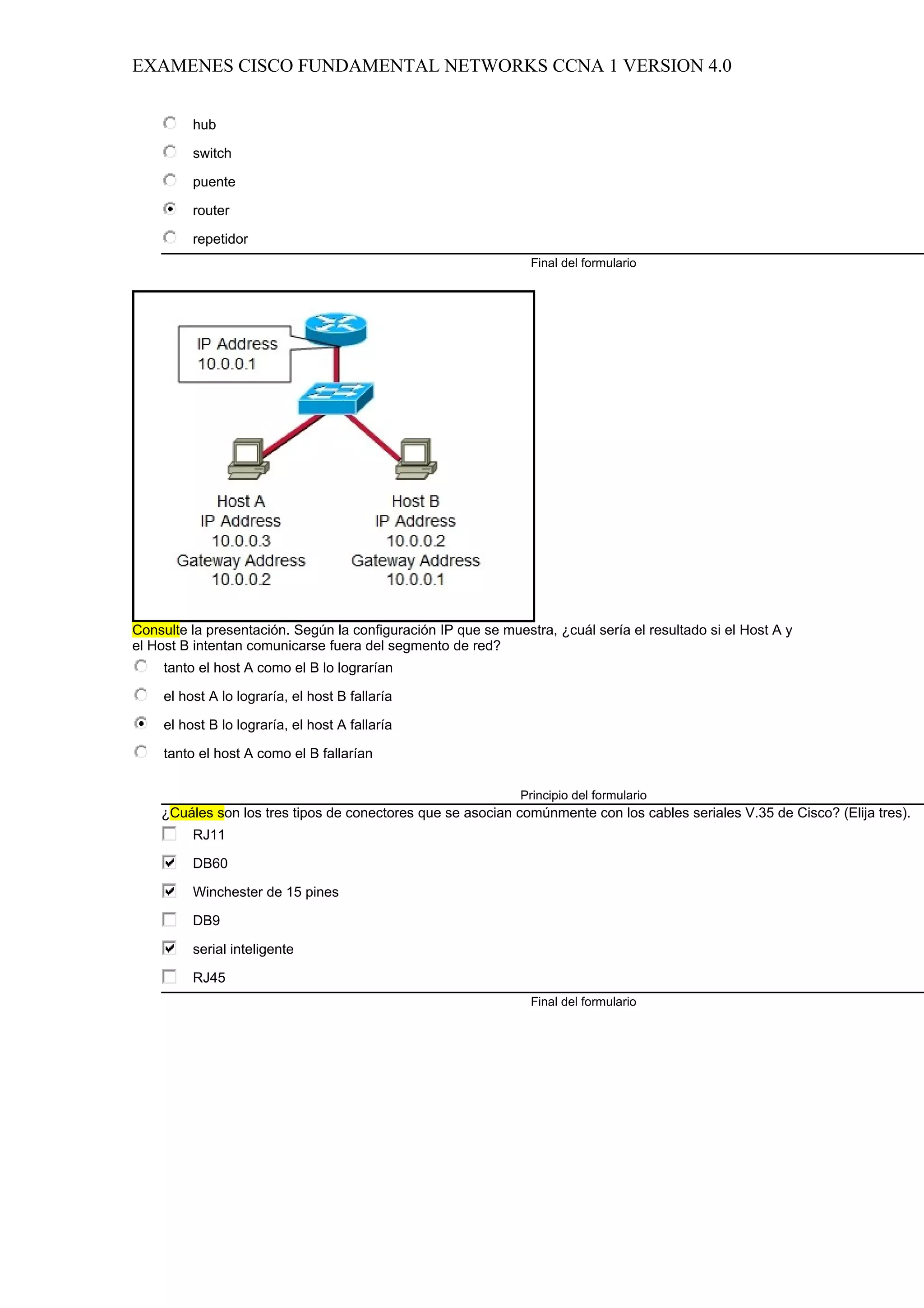 EXAMENES CISCO FUNDAMENTAL NETWORKS CCNA 1 VERSION 4.0

hub

switch

puente

router

repetidor

Final del formulario

IP Address
10.0.0.1

Host A
IP Address
10.0.0.3
Gateway Address
10.0.0.2

Host B
IP Address
10.0.0.2
Gateway Address
10.0.0.1

Consulte la presentación. Según la configuración IP que se muestra, ¿cuál sería el resultado si el Host A y el Host B intentan comunicarse fuera del segmento de red?

tanto el host A como el B lo lograrían

el host A lo lograría, el host B fallaría

el host B lo lograría, el host A fallaría

tanto el host A como el B fallarían

Principio del formulario

¿Cuáles son los tres tipos de conectores que se asocian comúnmente con los cables seriales V.35 de Cisco? (Elija tres).

RJ11

DB60

Winchester de 15 pines

DB9

serial inteligente

RJ45

Final del formulario