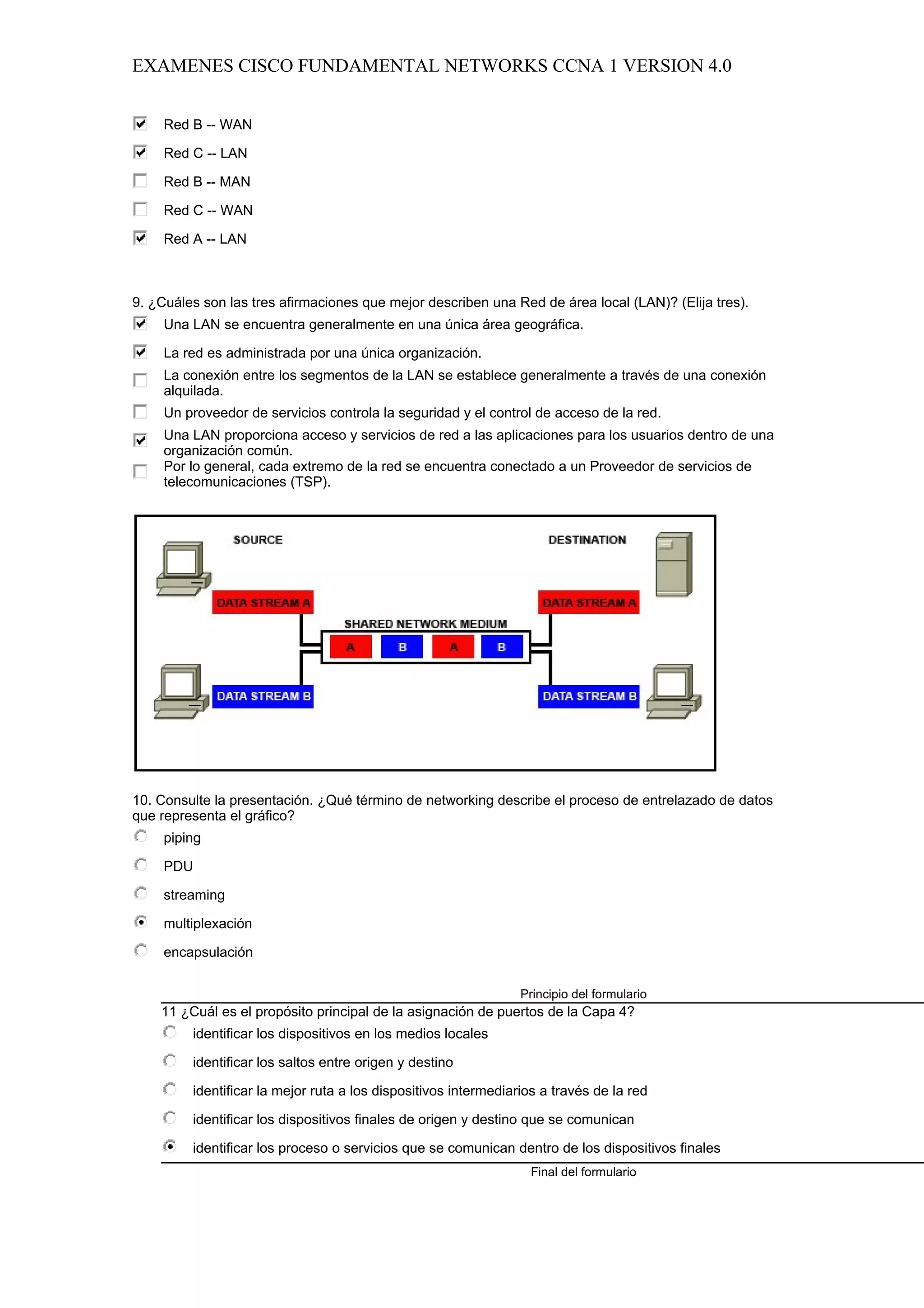 EXAMENES CISCO FUNDAMENTAL NETWORKS CCNA 1 VERSION 4.0

Red B -- WAN

Red C -- LAN

Red B -- MAN

Red C -- WAN

Red A -- LAN

9. ¿Cuáles son las tres afirmaciones que mejor describen una Red de área local (LAN)? (Elija tres).

Una LAN se encuentra generalmente en una única área geográfica.

La red es administrada por una única organización.

La conexión entre los segmentos de la LAN se establece generalmente a través de una conexión alquilada.

Un proveedor de servicios controla la seguridad y el control de acceso de la red.

Una LAN proporciona acceso y servicios de red a las aplicaciones para los usuarios dentro de una organización común.

Por lo general, cada extremo de la red se encuentra conectado a un Proveedor de servicios de telecomunicaciones (TSP).

SOURCE

DESTINATION

DATA STREAM A

DATA STREAM A

SHARED NETWORK MEDIUM

A B A B

DATA STREAM B

DATA STREAM B

10. Consulte la presentación. ¿Qué término de networking describe el proceso de entrelazado de datos que representa el gráfico?

piping

PDU

streaming

multiplexación

encapsulación

Principio del formulario

11 ¿Cuál es el propósito principal de la asignación de puertos de la Capa 4?

identificar los dispositivos en los medios locales

identificar los saltos entre origen y destino

identificar la mejor ruta a los dispositivos intermediarios a través de la red

identificar los dispositivos finales de origen y destino que se comunican

identificar los proceso o servicios que se comunican dentro de los dispositivos finales

Final del formulario