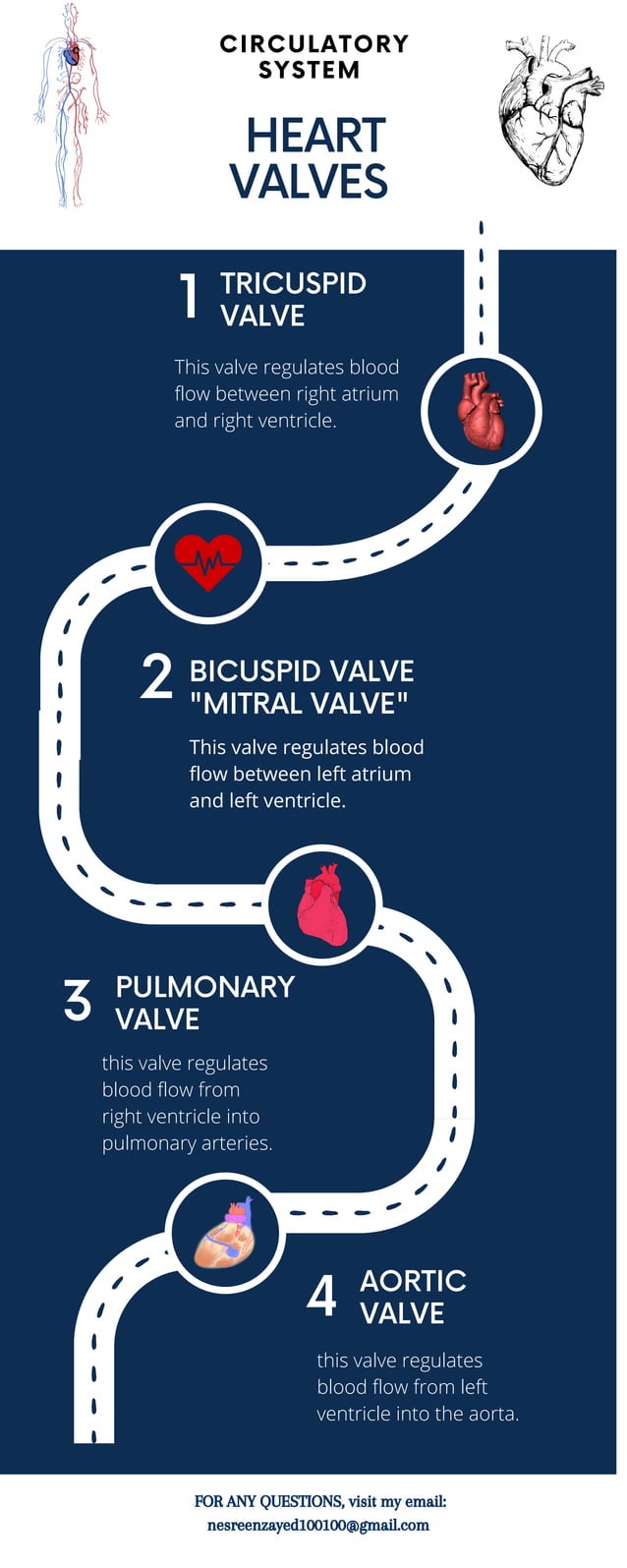 CIRCULATORY SYSTEM

HEART VALVES

1 TRICUSPID VALVE

This valve regulates blood flow between right atrium and right ventricle.

2 BICUSPID VALVE "MITRAL VALVE"

This valve regulates blood flow between left atrium and left ventricle.

3 PULMONARY VALVE

this valve regulates blood flow from right ventricle into pulmonary arteries.

4 AORTIC VALVE

this valve regulates blood flow from left ventricle into the aorta.

FOR ANY QUESTIONS, visit my email: nesreenzayed100100@gmail.com