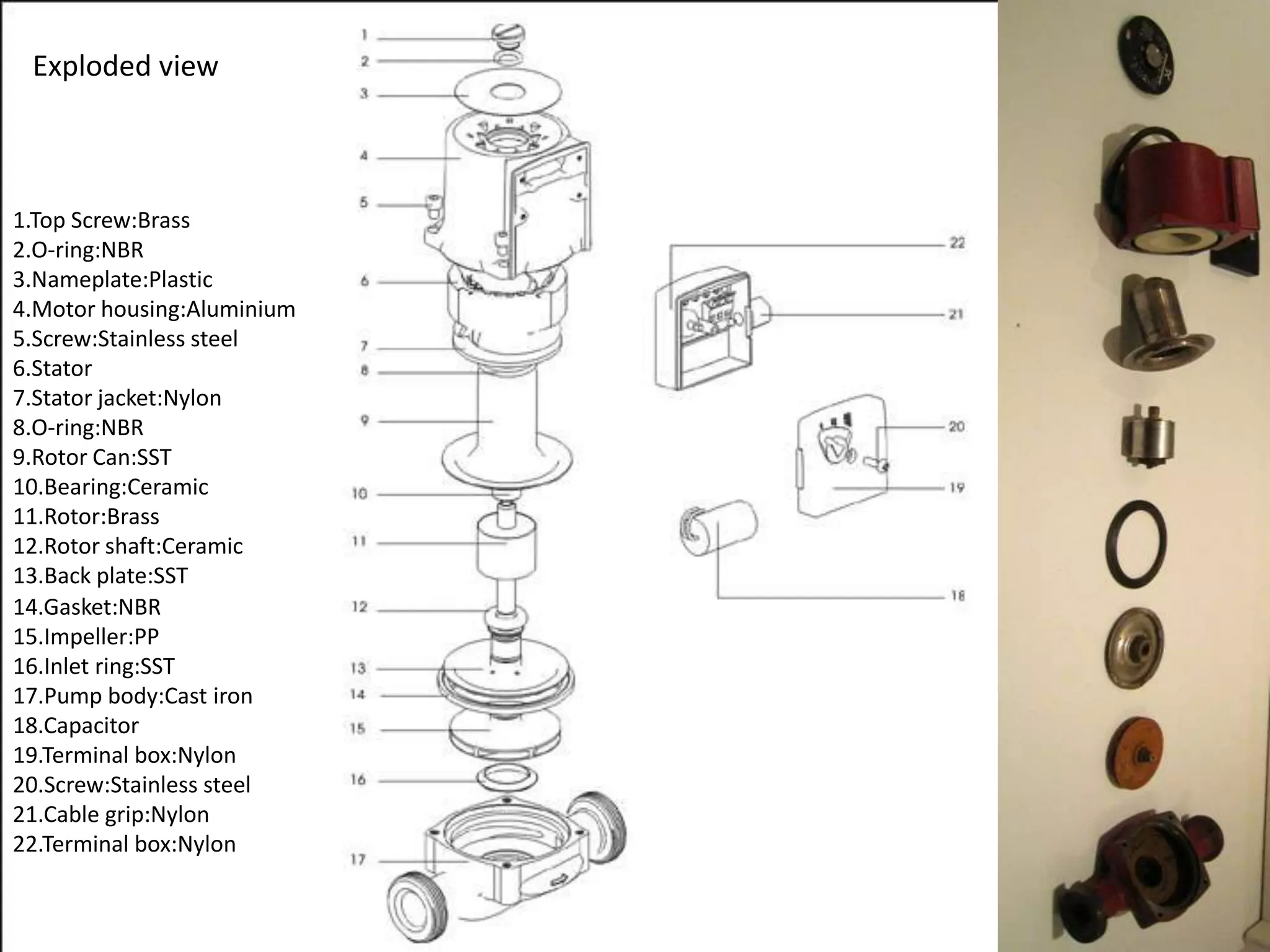 Exploded view

1.Top Screw:Brass
2.O-ring:NBR
3.Nameplate:Plastic
4.Motor housing:Aluminium
5.Screw:Stainless steel
6.Stator
7.Stator jacket:Nylon
8.O-ring:NBR
9.Rotor Can:SST
10.Bearing:Ceramic
11.Rotor:Brass
12.Rotor shaft:Ceramic
13.Back plate:SST
14.Gasket:NBR
15.Impeller:PP
16.Inlet ring:SST
17.Pump body:Cast iron
18.Capacitor
19.Terminal box:Nylon
20.Screw:Stainless steel
21.Cable grip:Nylon
22.Terminal box:Nylon

1
2
3
4
5
6
7
8
9
10
11
12
13
14
15
16
17
22
21
20
19
18