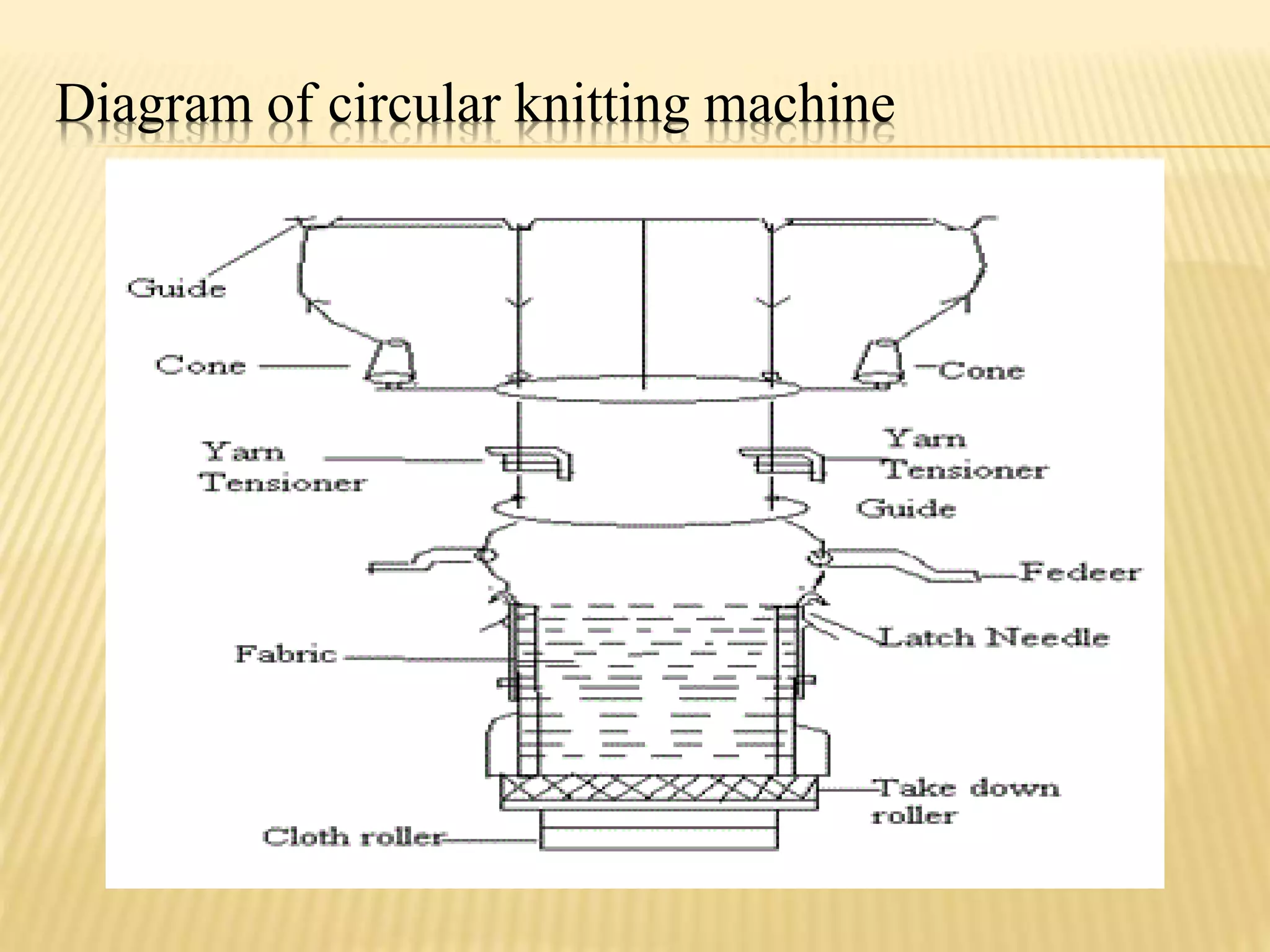 Diagram of circular knitting machine

Guide

Cone

Cone

Yarn Tensioner

Yarn Tensioner

Guide

Fedeer

Latch Needle

Fabric

Take down roller

Cloth roller