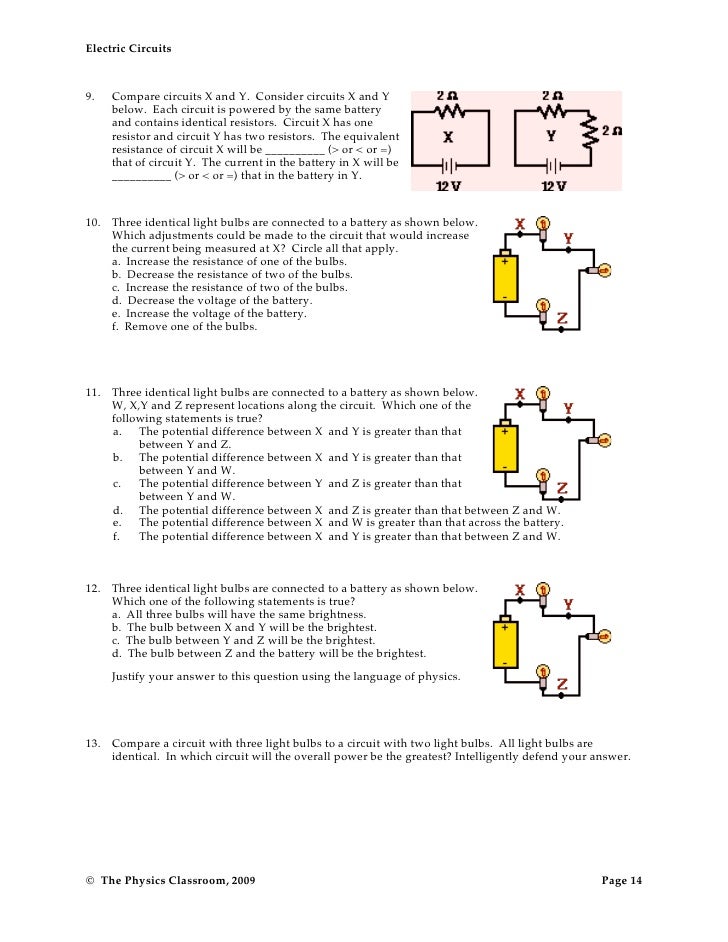 Electric Circuits

9. Compare circuits X and Y. Consider circuits X and Y below. Each circuit is powered by the same battery and contains identical resistors. Circuit X has one resistor and circuit Y has two resistors. The equivalent resistance of circuit X will be __________ (> or < or =) that of circuit Y. The current in the battery in X will be __________ (> or < or =) that in the battery in Y.

2 Ω
X
12 V
2 Ω
Y
2 Ω
12 V

10. Three identical light bulbs are connected to a battery as shown below. Which adjustments could be made to the circuit that would increase the current being measured at X? Circle all that apply.
a. Increase the resistance of one of the bulbs.
b. Decrease the resistance of two of the bulbs.
c. Increase the resistance of two of the bulbs.
d. Decrease the voltage of the battery.
e. Increase the voltage of the battery.
f. Remove one of the bulbs.

X
Y
+
-
Z

11. Three identical light bulbs are connected to a battery as shown below. W, X,Y and Z represent locations along the circuit. Which one of the following statements is true?
a. The potential difference between X and Y is greater than that between Y and Z.
b. The potential difference between X and Y is greater than that between Y and W.
c. The potential difference between Y and Z is greater than that between Y and W.
d. The potential difference between X and Z is greater than that between Z and W.
e. The potential difference between X and W is greater than that across the battery.
f. The potential difference between X and Y is greater than that between Z and W.

X
Y
+
-
Z

12. Three identical light bulbs are connected to a battery as shown below. Which one of the following statements is true?
a. All three bulbs will have the same brightness.
b. The bulb between X and Y will be the brightest.
c. The bulb between Y and Z will be the brightest.
d. The bulb between Z and the battery will be the brightest.

Justify your answer to this question using the language of physics.

X
Y
+
-
Z

13. Compare a circuit with three light bulbs to a circuit with two light bulbs. All light bulbs are identical. In which circuit will the overall power be the greatest? Intelligently defend your answer.

© The Physics Classroom, 2009
Page 14