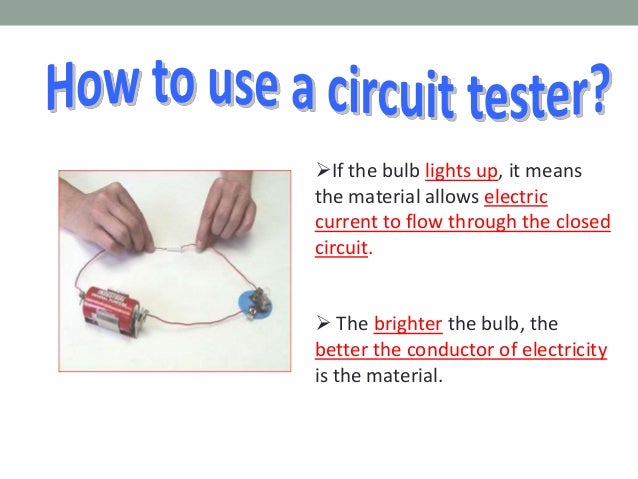 How to use a circuit tester?

➢If the bulb lights up, it means the material allows electric current to flow through the closed circuit.

➢ The brighter the bulb, the better the conductor of electricity is the material.