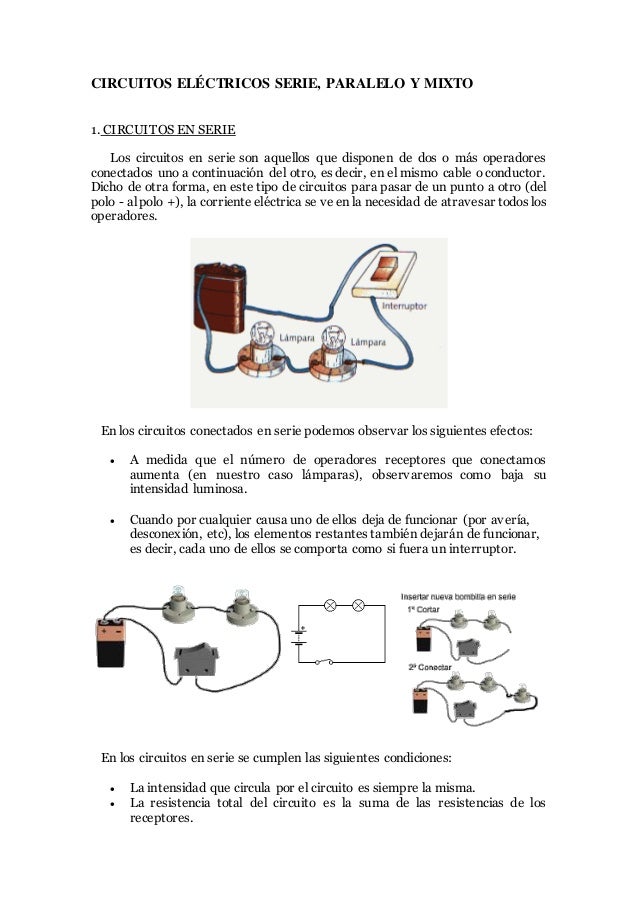 CIRCUITOS ELÉCTRICOS SERIE, PARALELO Y MIXTO

1. CIRCUITOS EN SERIE

Los circuitos en serie son aquellos que disponen de dos o más operadores conectados uno a continuación del otro, es decir, en el mismo cable o conductor. Dicho de otra forma, en este tipo de circuitos para pasar de un punto a otro (del polo - al polo +), la corriente eléctrica se ve en la necesidad de atravesar todos los operadores.

Interruptor
Lámpara
Lámpara

En los circuitos conectados en serie podemos observar los siguientes efectos:

• A medida que el número de operadores receptores que conectamos aumenta (en nuestro caso lámparas), observaremos como baja su intensidad luminosa.

• Cuando por cualquier causa uno de ellos deja de funcionar (por avería, desconexión, etc), los elementos restantes también dejarán de funcionar, es decir, cada uno de ellos se comporta como si fuera un interruptor.

Insertar nueva bombilla en serie
1º Cortar
2º Conectar

En los circuitos en serie se cumplen las siguientes condiciones:

• La intensidad que circula por el circuito es siempre la misma.
• La resistencia total del circuito es la suma de las resistencias de los receptores.