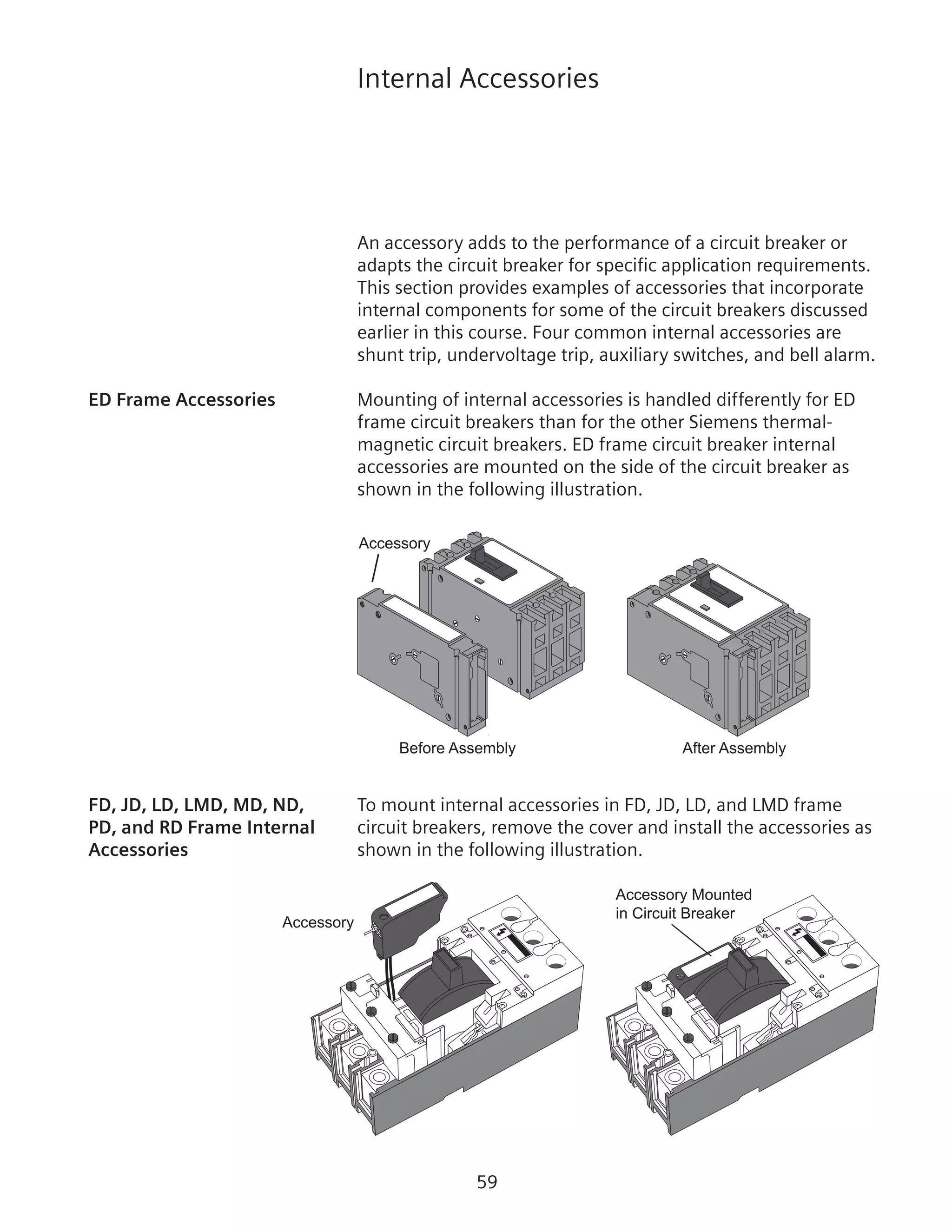 Internal Accessories

An accessory adds to the performance of a circuit breaker or adapts the circuit breaker for specific application requirements. This section provides examples of accessories that incorporate internal components for some of the circuit breakers discussed earlier in this course. Four common internal accessories are shunt trip, undervoltage trip, auxiliary switches, and bell alarm.

ED Frame Accessories

Mounting of internal accessories is handled differently for ED frame circuit breakers than for the other Siemens thermal-magnetic circuit breakers. ED frame circuit breaker internal accessories are mounted on the side of the circuit breaker as shown in the following illustration.

Accessory

Before Assembly

After Assembly

FD, JD, LD, LMD, MD, ND, PD, and RD Frame Internal Accessories

To mount internal accessories in FD, JD, LD, and LMD frame circuit breakers, remove the cover and install the accessories as shown in the following illustration.

Accessory

Accessory Mounted in Circuit Breaker

59