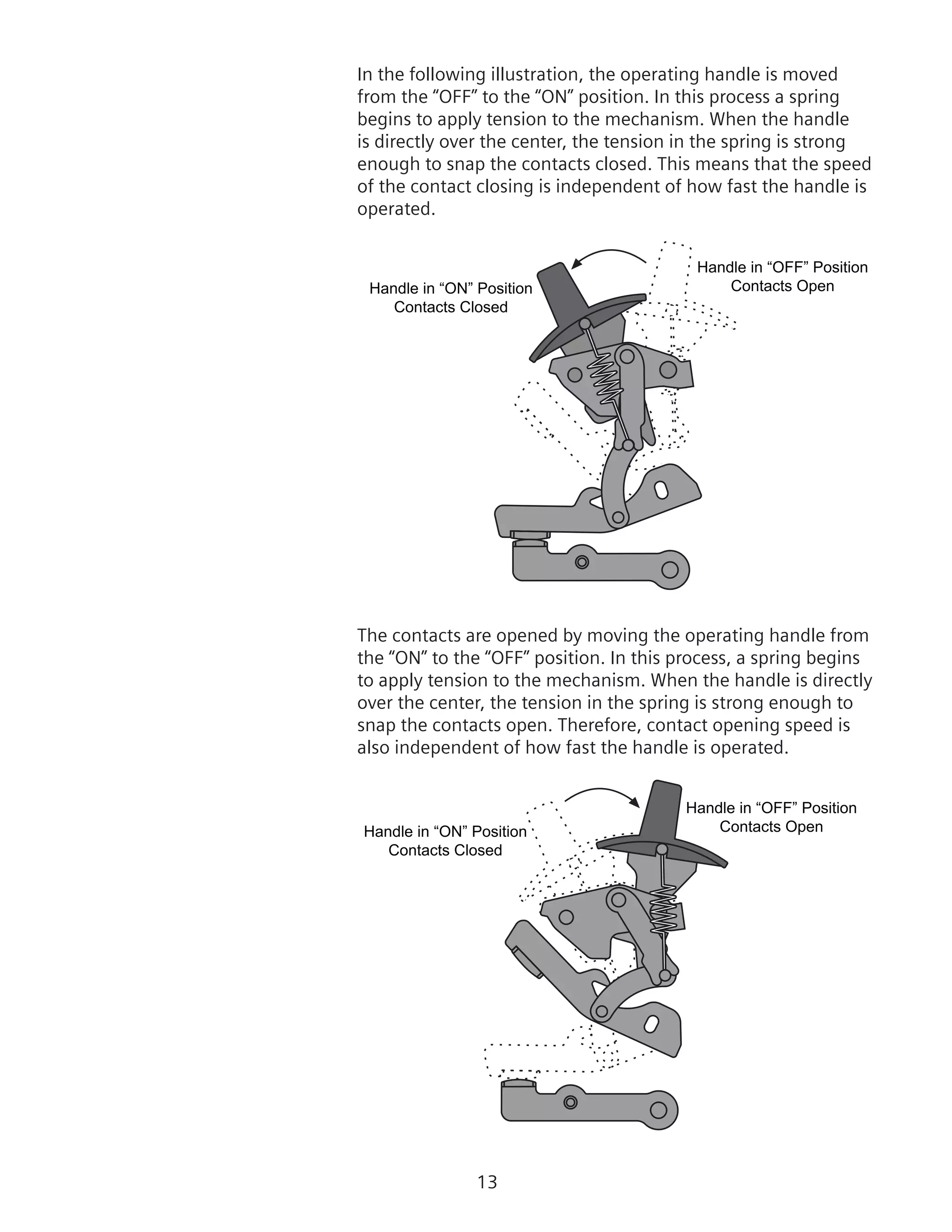 In the following illustration, the operating handle is moved from the “OFF” to the “ON” position. In this process a spring begins to apply tension to the mechanism. When the handle is directly over the center, the tension in the spring is strong enough to snap the contacts closed. This means that the speed of the contact closing is independent of how fast the handle is operated.

Handle in “ON” Position
Contacts Closed

Handle in “OFF” Position
Contacts Open

The contacts are opened by moving the operating handle from the “ON” to the “OFF” position. In this process, a spring begins to apply tension to the mechanism. When the handle is directly over the center, the tension in the spring is strong enough to snap the contacts open. Therefore, contact opening speed is also independent of how fast the handle is operated.

Handle in “ON” Position
Contacts Closed

Handle in “OFF” Position
Contacts Open

13