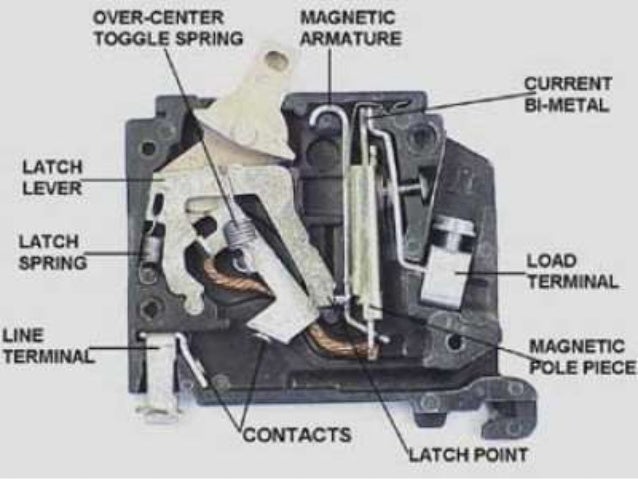 OVER-CENTER TOGGLE SPRING

MAGNETIC ARMATURE

CURRENT BI-METAL

LATCH LEVER

LATCH SPRING

LOAD TERMINAL

LINE TERMINAL

MAGNETIC POLE PIECE

CONTACTS

LATCH POINT