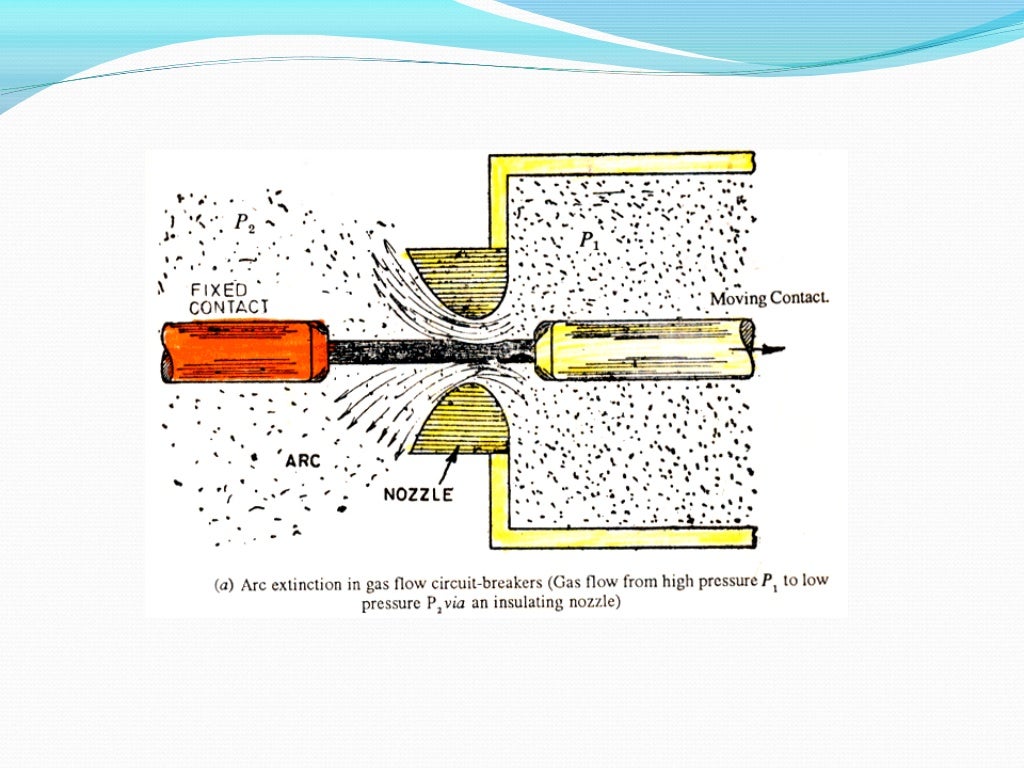 $P_2$

$P_1$

FIXED CONTACT

Moving Contact.

ARC

NOZZLE

(a) Arc extinction in gas flow circuit-breakers (Gas flow from high pressure $P_1$ to low pressure $P_2$ via an insulating nozzle)