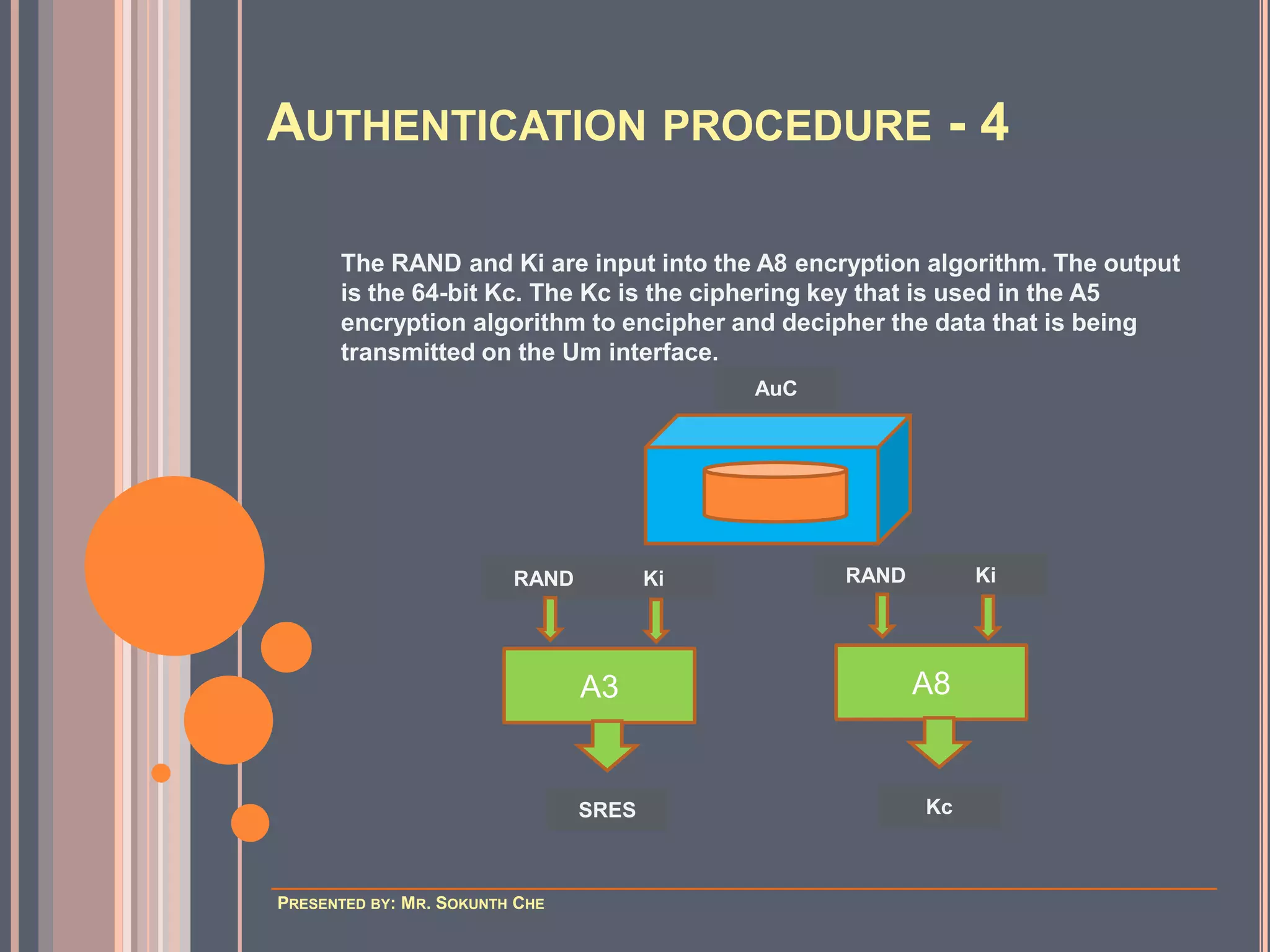 AUTHENTICATION PROCEDURE - 4

The RAND and Ki are input into the A8 encryption algorithm. The output is the 64-bit Kc. The Kc is the ciphering key that is used in the A5 encryption algorithm to encipher and decipher the data that is being transmitted on the Um interface.

AuC

RAND Ki

A3

SRES

RAND Ki

A8

Kc

PRESENTED BY: MR. SOKUNTH CHE