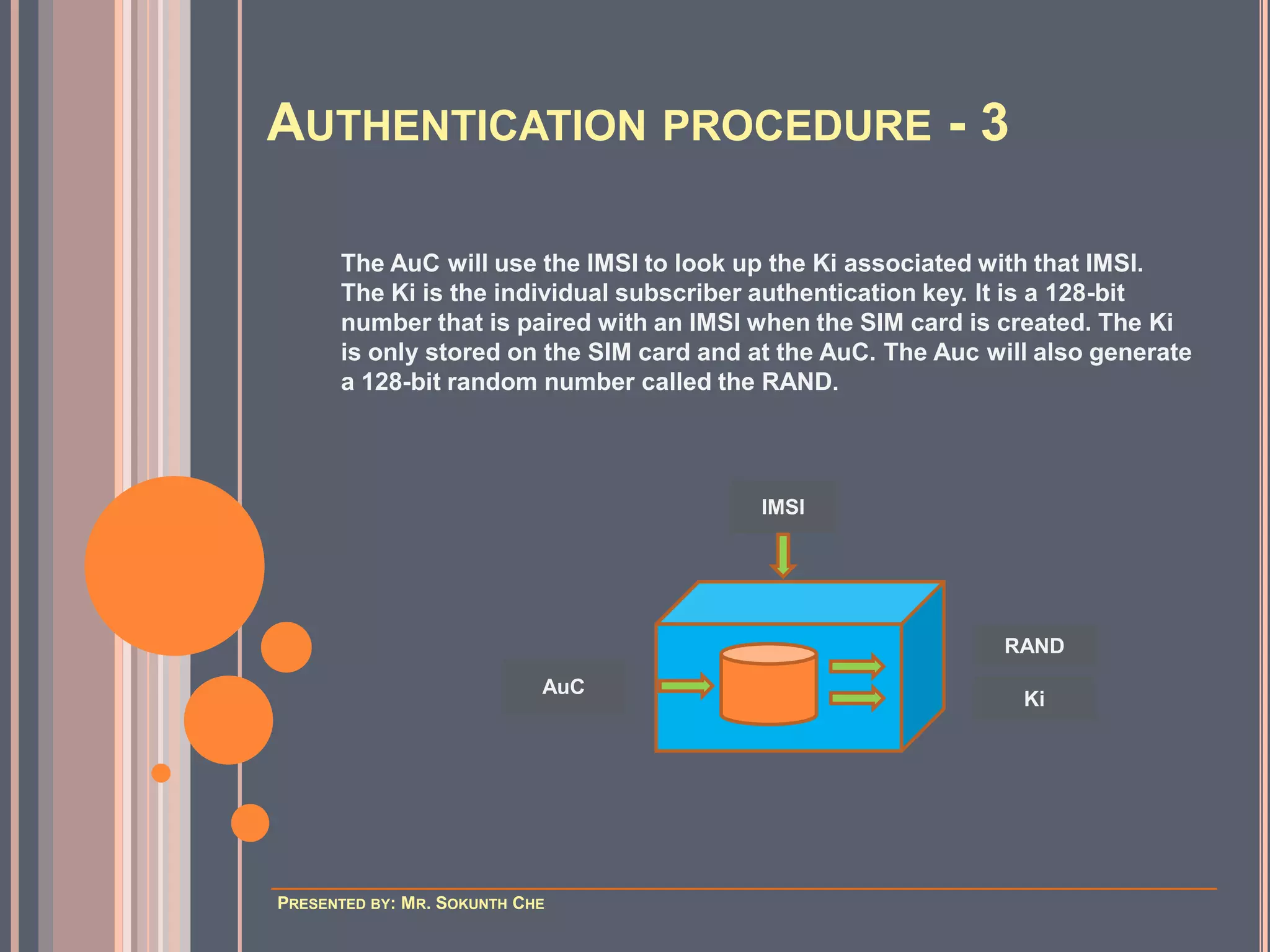 AUTHENTICATION PROCEDURE - 3

The AuC will use the IMSI to look up the Ki associated with that IMSI. The Ki is the individual subscriber authentication key. It is a 128-bit number that is paired with an IMSI when the SIM card is created. The Ki is only stored on the SIM card and at the AuC. The Auc will also generate a 128-bit random number called the RAND.

IMSI

AuC

RAND

Ki

PRESENTED BY: MR. SOKUNTH CHE