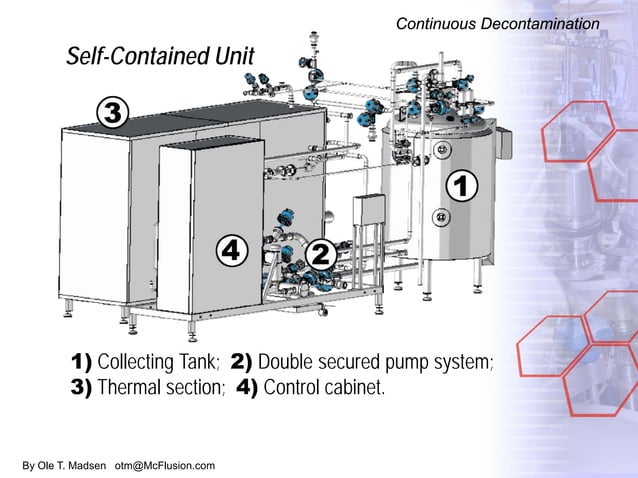 Continuous Decontamination

Self-Contained Unit

3

1

4

2

1) Collecting Tank; 2) Double secured pump system; 3) Thermal section; 4) Control cabinet.

By Ole T. Madsen otm@McFlusion.com